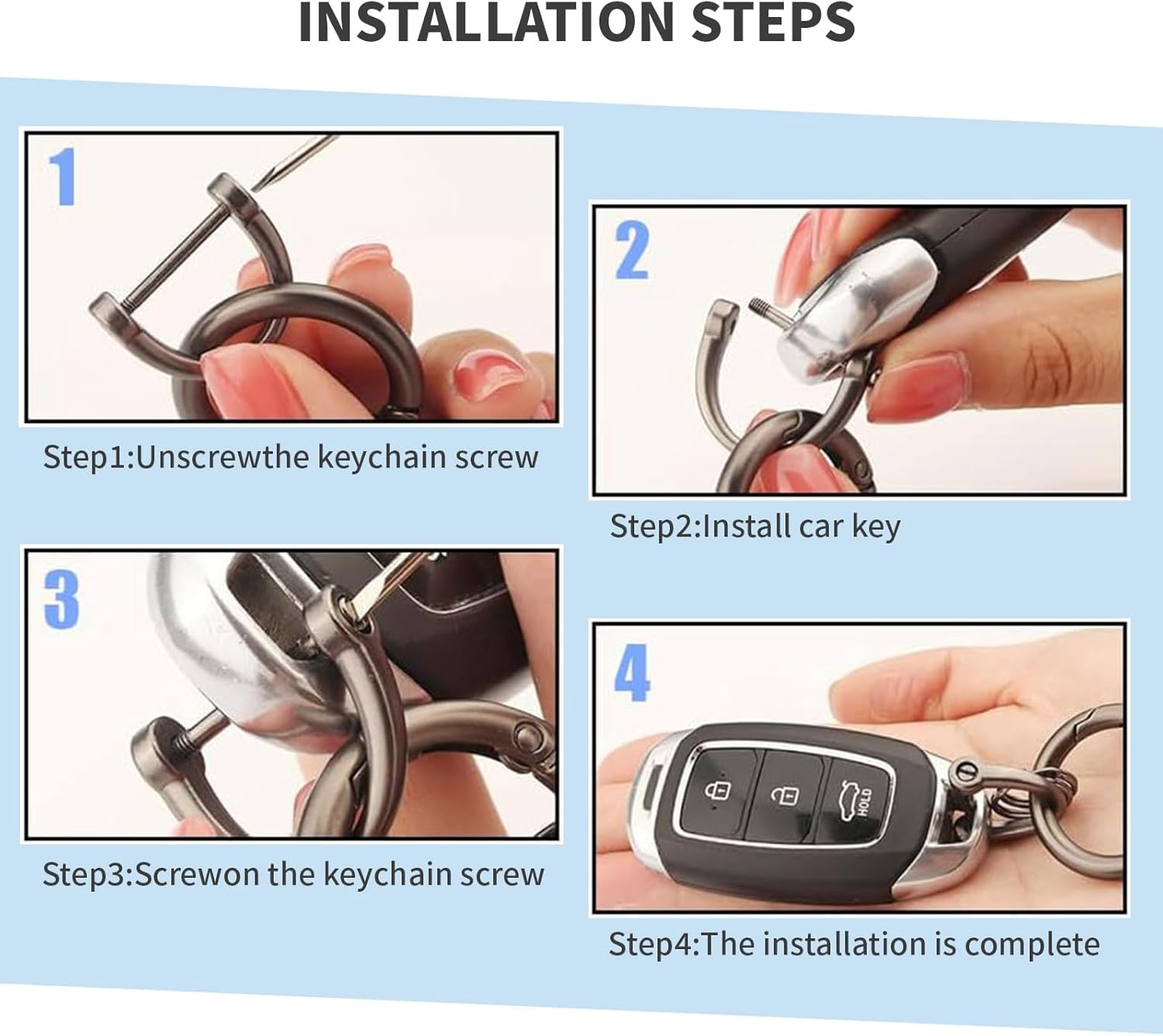 INSTALLATION STEPS

1

Step1:Unscrewthe keychain screw

2

Step2:Install car key

3

Step3:Screwon the keychain screw

4

HOLD

Step4:The installation is complete