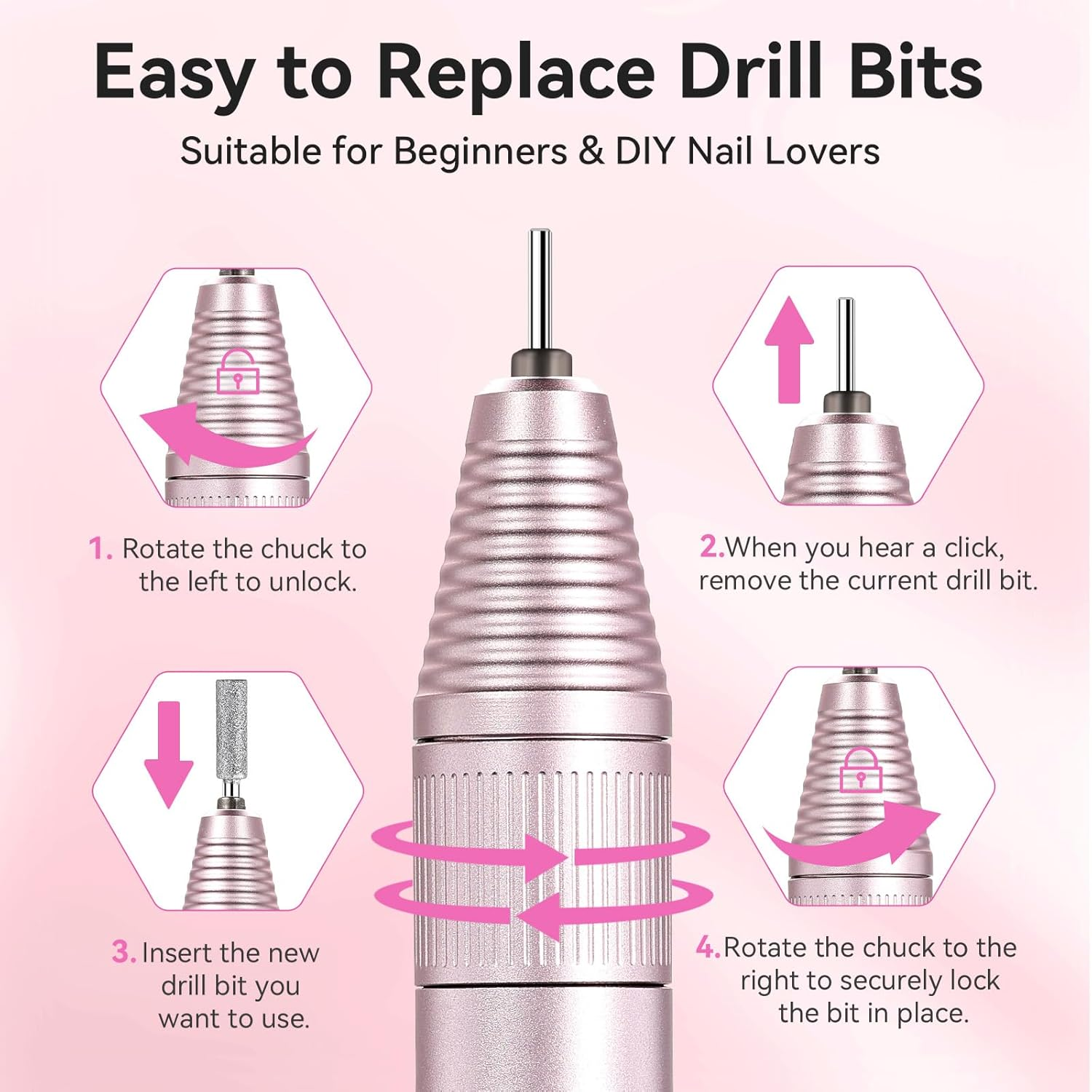 Easy to Replace Drill Bits

Suitable for Beginners & DIY Nail Lovers

1. Rotate the chuck to the left to unlock.

2.When you hear a click, remove the current drill bit.

3. Insert the new drill bit you want to use.

4.Rotate the chuck to the right to securely lock the bit in place.