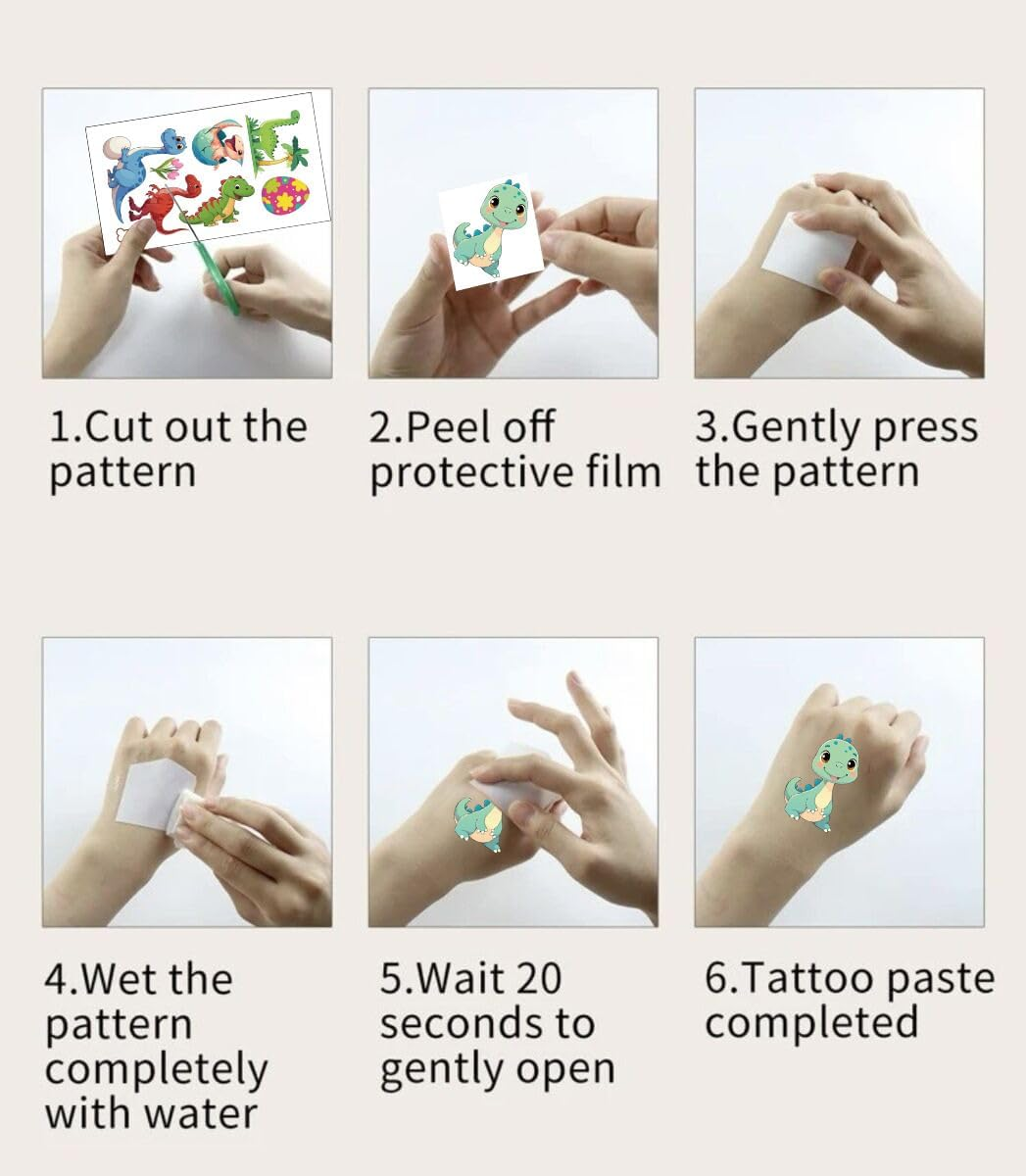 1.Cut out the pattern

2.Peel off protective film

3.Gently press the pattern

4.Wet the pattern completely with water

5.Wait 20 seconds to gently open

6.Tattoo paste completed