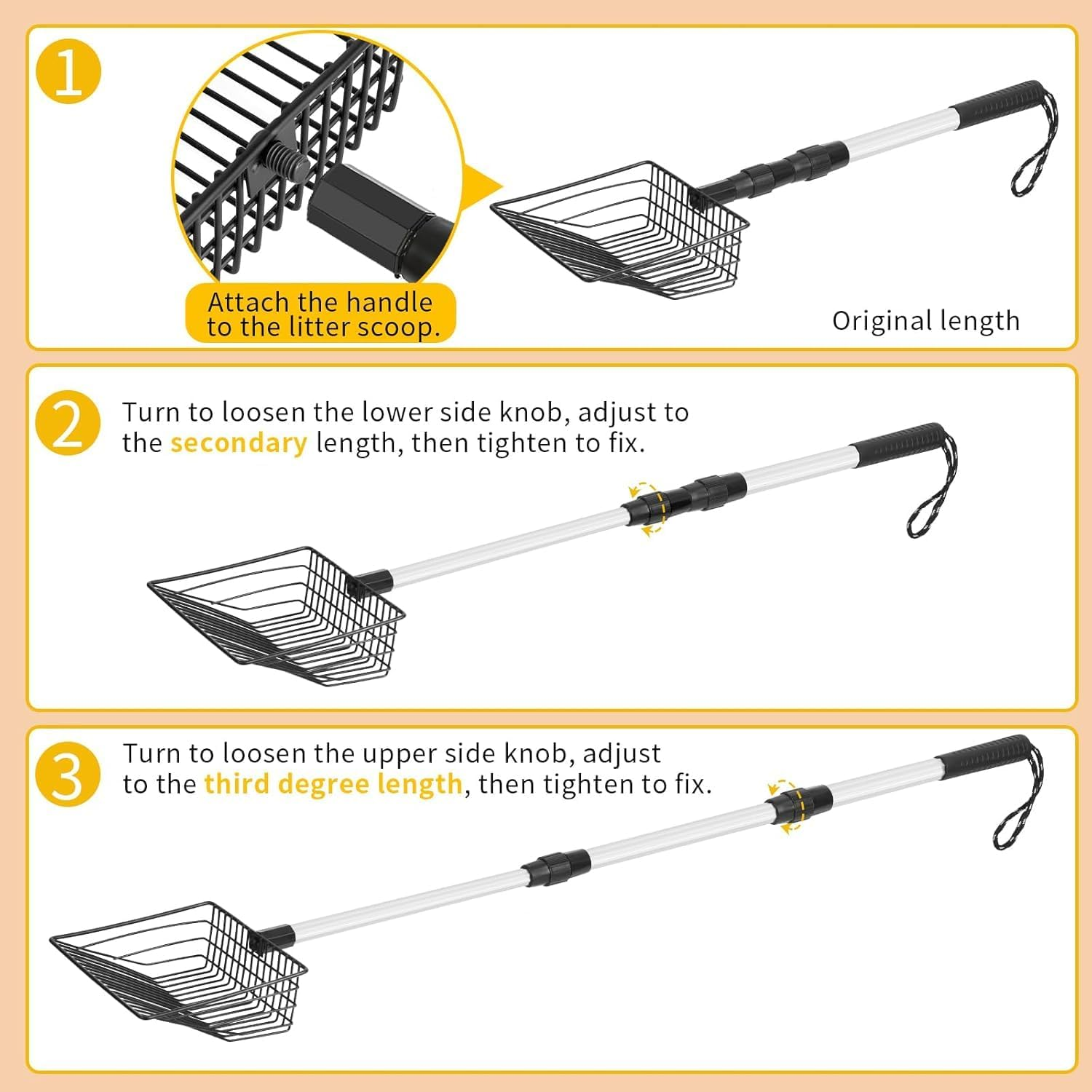 1

Attach the handle to the litter scoop.

Original length

2

Turn to loosen the lower side knob, adjust to the secondary length, then tighten to fix.

3

Turn to loosen the upper side knob, adjust to the third degree length, then tighten to fix.