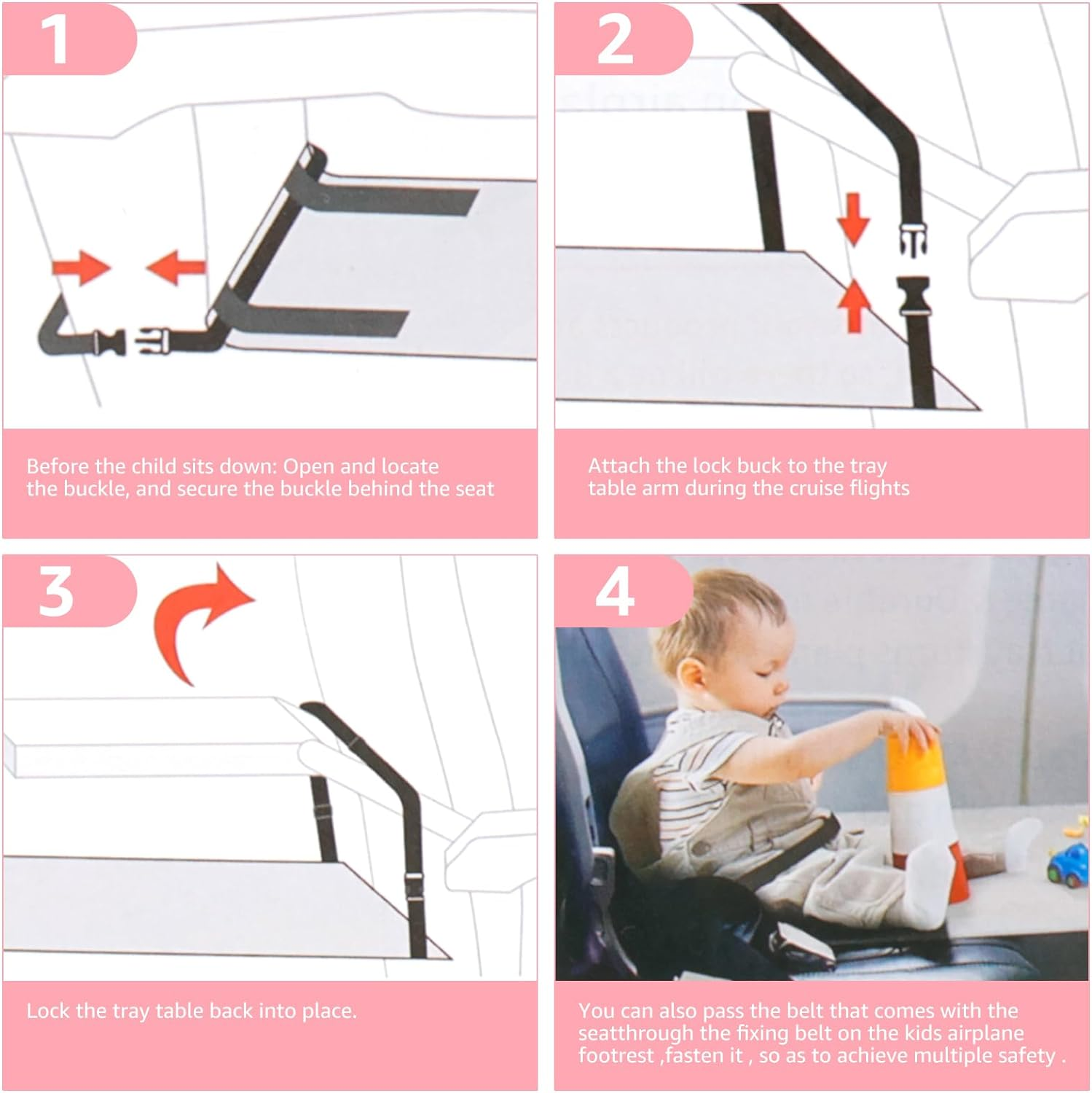 1

Before the child sits down: Open and locate the buckle, and secure the buckle behind the seat

2

Attach the lock buck to the tray table arm during the cruise flights

3

Lock the tray table back into place.

4

You can also pass the belt that comes with the seatthrough the fixing belt on the kids airplane footrest ,fasten it , so as to achieve multiple safety .