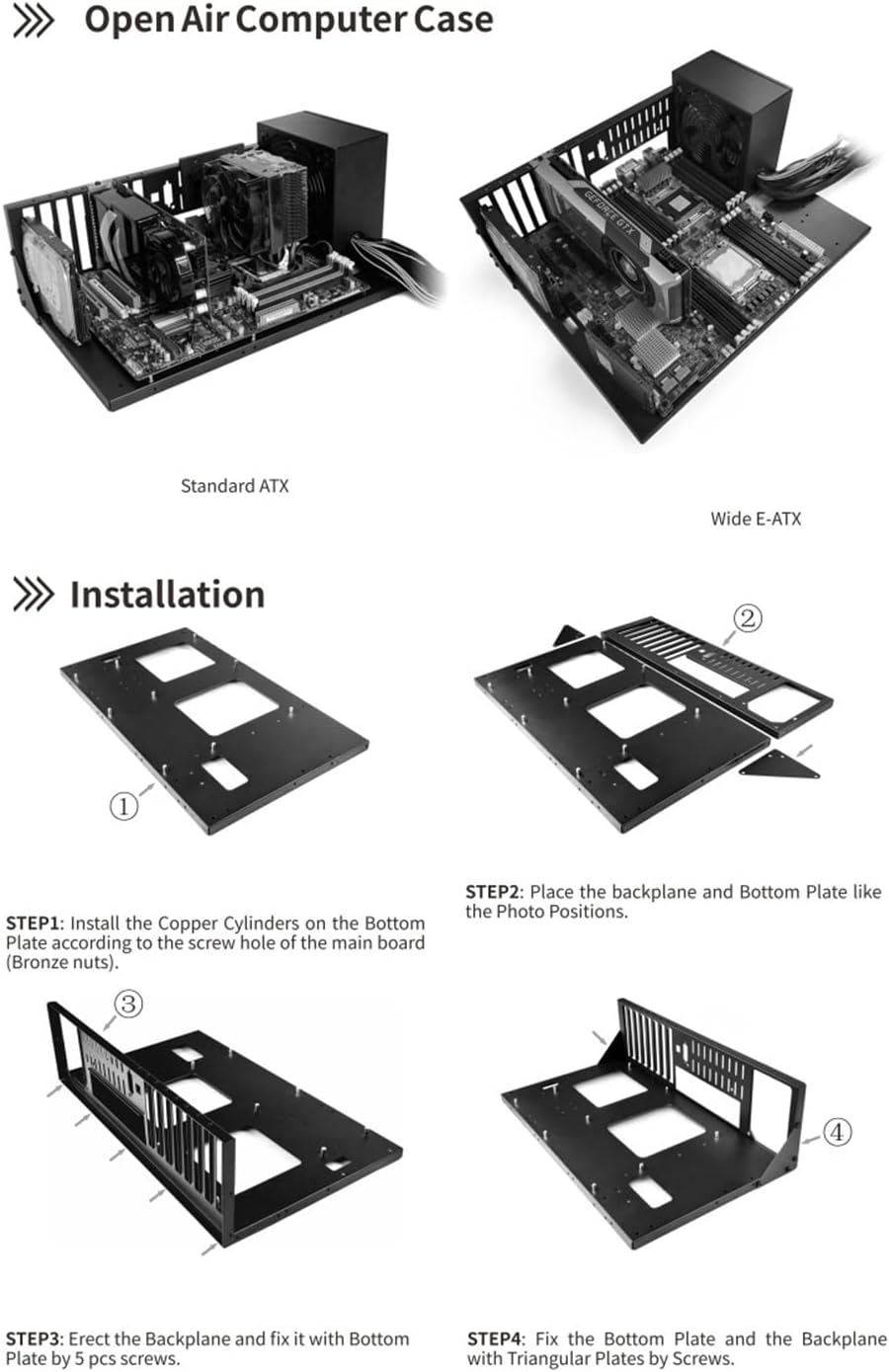 Open Air Computer Case

GEFORCE GTX

Standard ATX

Wide E-ATX

Installation

①

②

STEP1: Install the Copper Cylinders on the Bottom Plate according to the screw hole of the main board (Bronze nuts).

STEP2: Place the backplane and Bottom Plate like the Photo Positions.

③

④

STEP3: Erect the Backplane and fix it with Bottom Plate by 5 pcs screws.

STEP4: Fix the Bottom Plate and the Backplane with Triangular Plates by Screws.