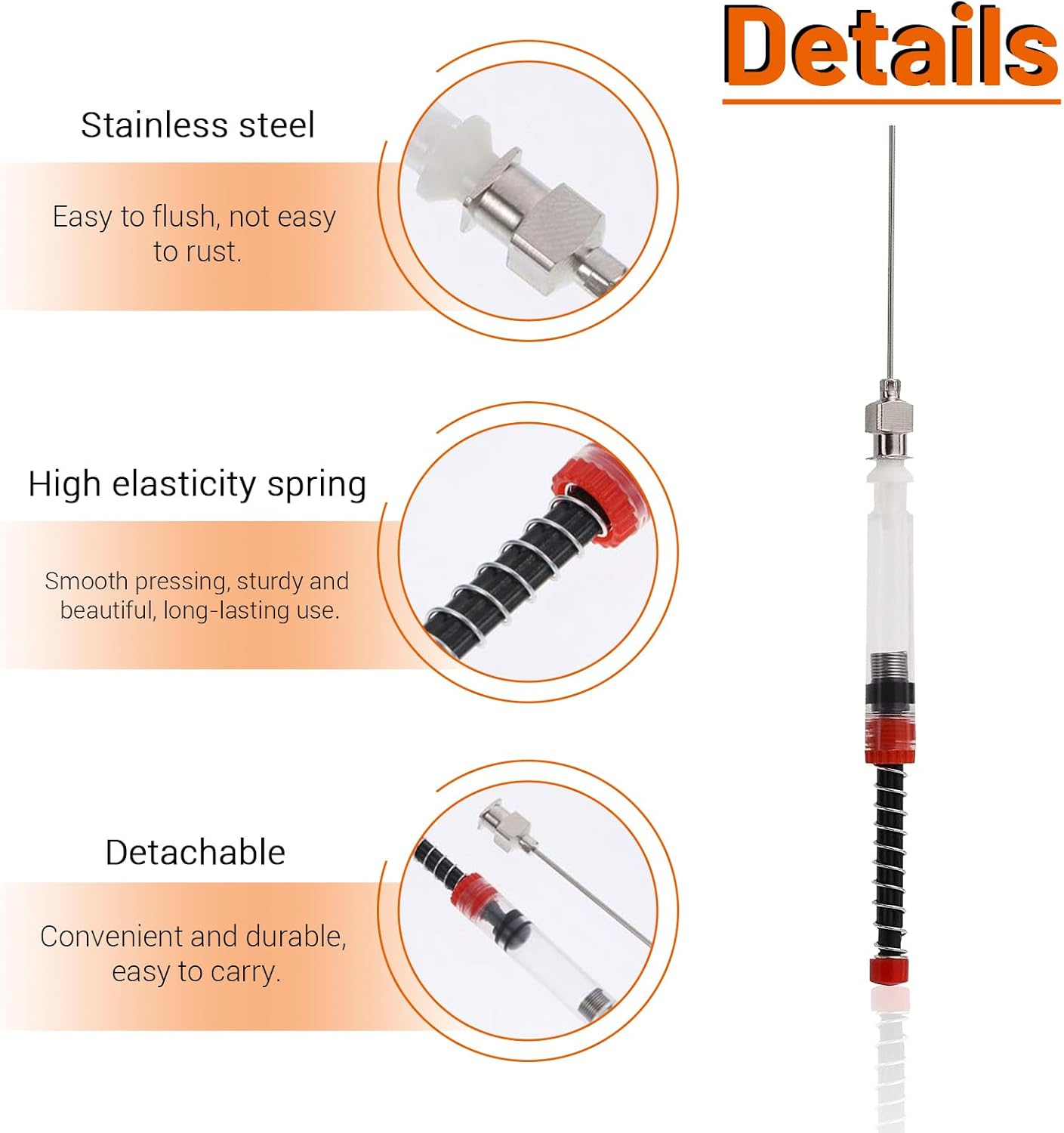 Details

Stainless steel

Easy to flush, not easy to rust.

High elasticity spring

Smooth pressing, sturdy and beautiful, long-lasting use.

Detachable

Convenient and durable, easy to carry.