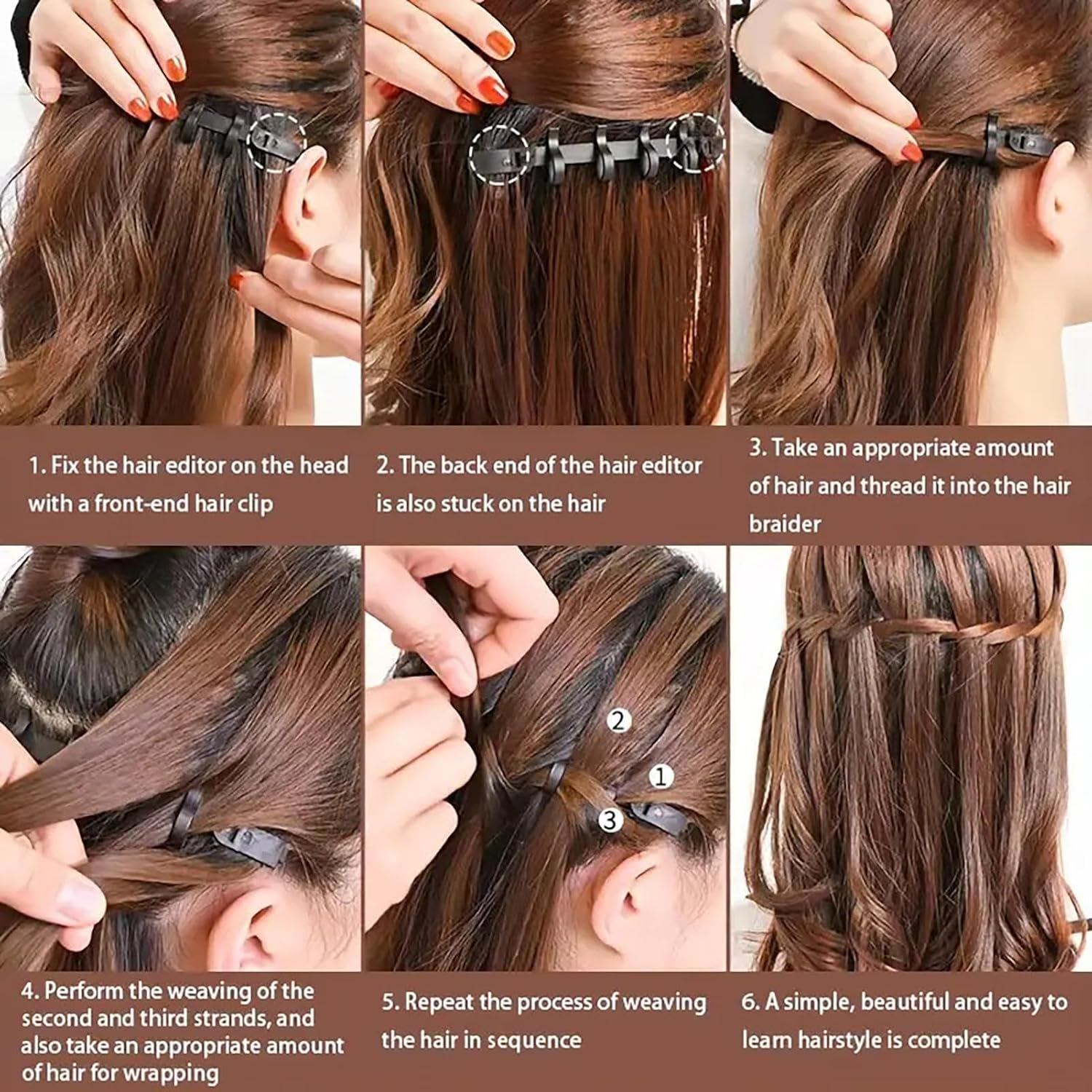 1. Fix the hair editor on the head with a front-end hair clip

2. The back end of the hair editor is also stuck on the hair

3. Take an appropriate amount of hair and thread it into the hair braider

2
1
3

4. Perform the weaving of the second and third strands, and also take an appropriate amount of hair for wrapping

5. Repeat the process of weaving the hair in sequence

6. A simple, beautiful and easy to learn hairstyle is complete