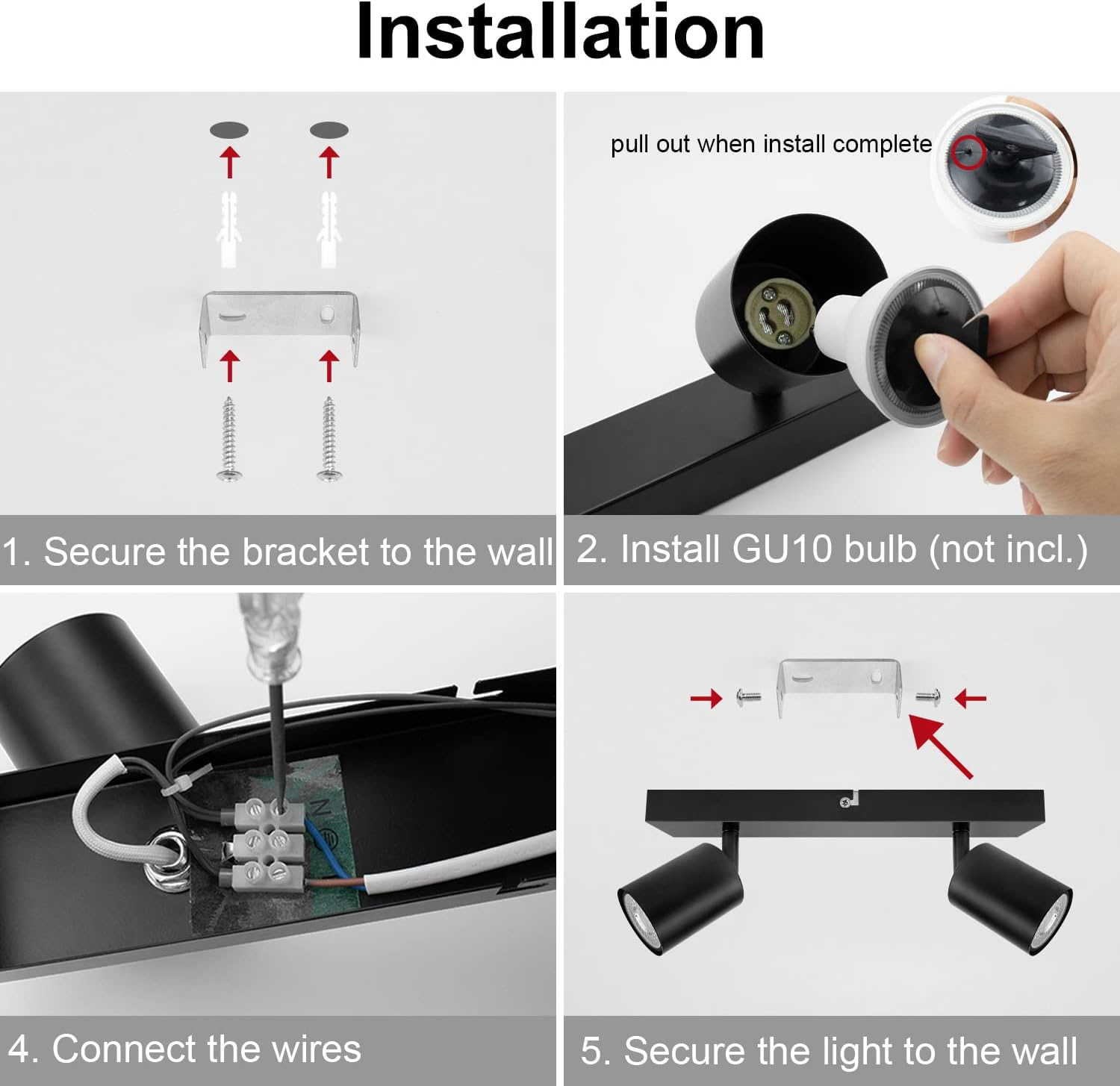 Installation

1. Secure the bracket to the wall

pull out when install complete

2. Install GU10 bulb (not incl.)

N

4. Connect the wires

5. Secure the light to the wall