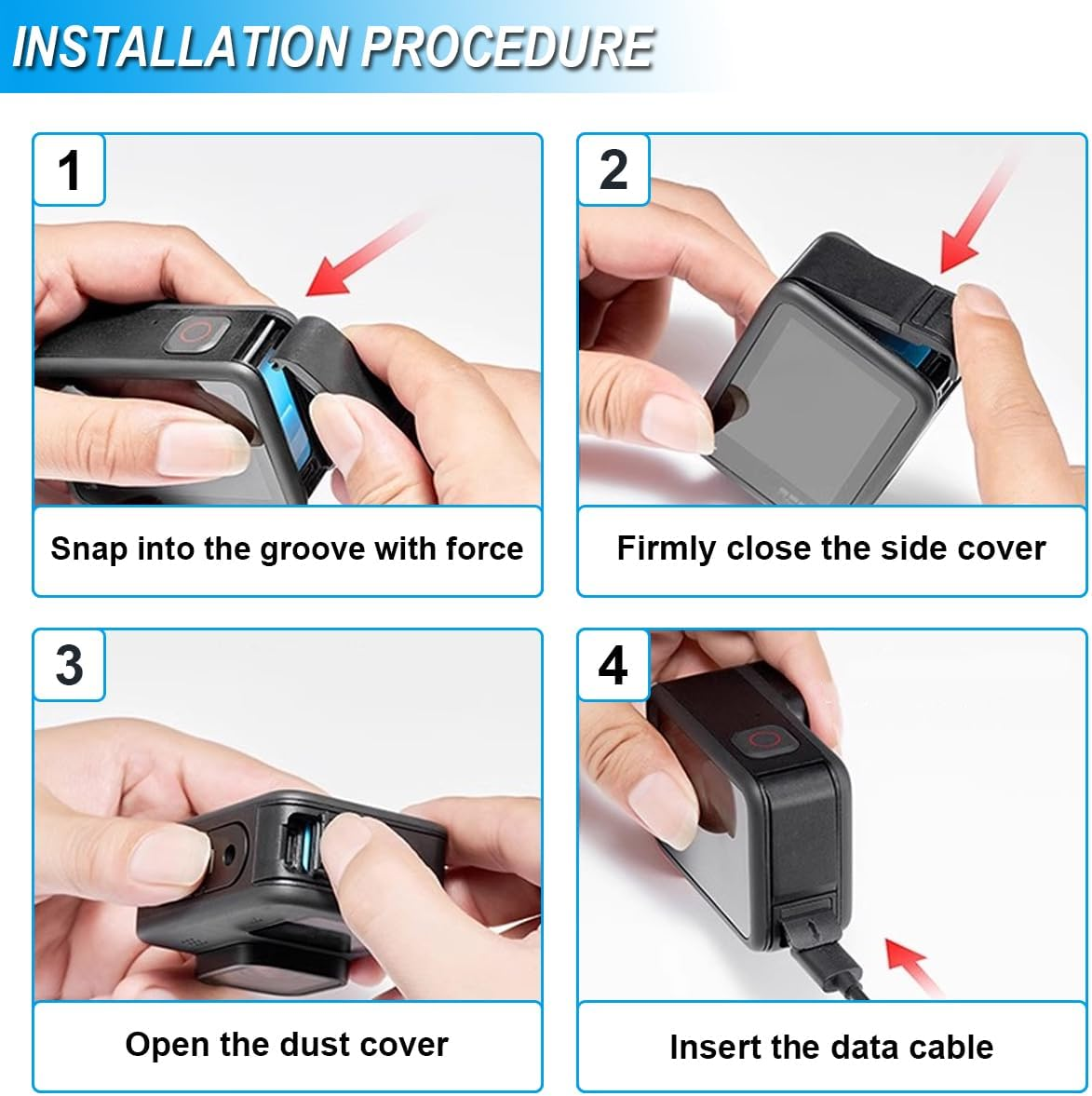 INSTALLATION PROCEDURE

1

Snap into the groove with force

2

Firmly close the side cover

3

Open the dust cover

4

Insert the data cable