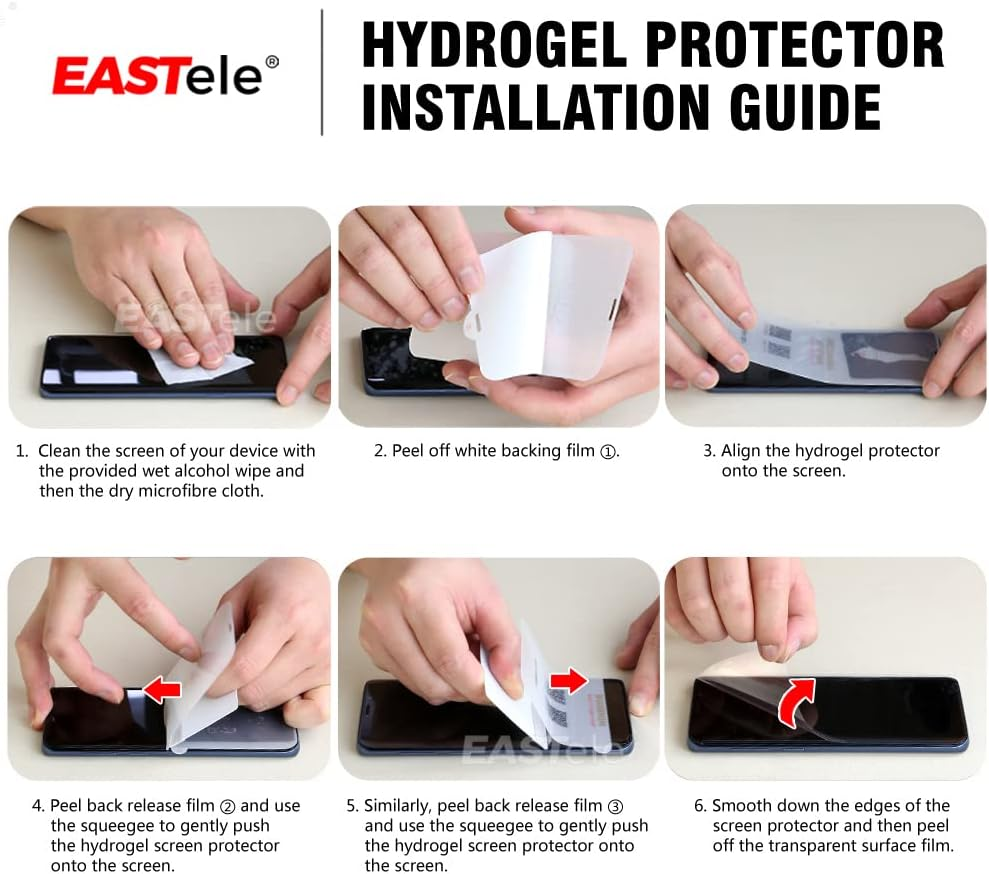 EASTele®

HYDROGEL PROTECTOR INSTALLATION GUIDE

EASTele

1. Clean the screen of your device with the provided wet alcohol wipe and then the dry microfibre cloth.

2. Peel off white backing film ①.

3. Align the hydrogel protector onto the screen.

EASTele

4. Peel back release film ② and use the squeegee to gently push the hydrogel screen protector onto the screen.

5. Similarly, peel back release film ③ and use the squeegee to gently push the hydrogel screen protector onto the screen.

6. Smooth down the edges of the screen protector and then peel off the transparent surface film.