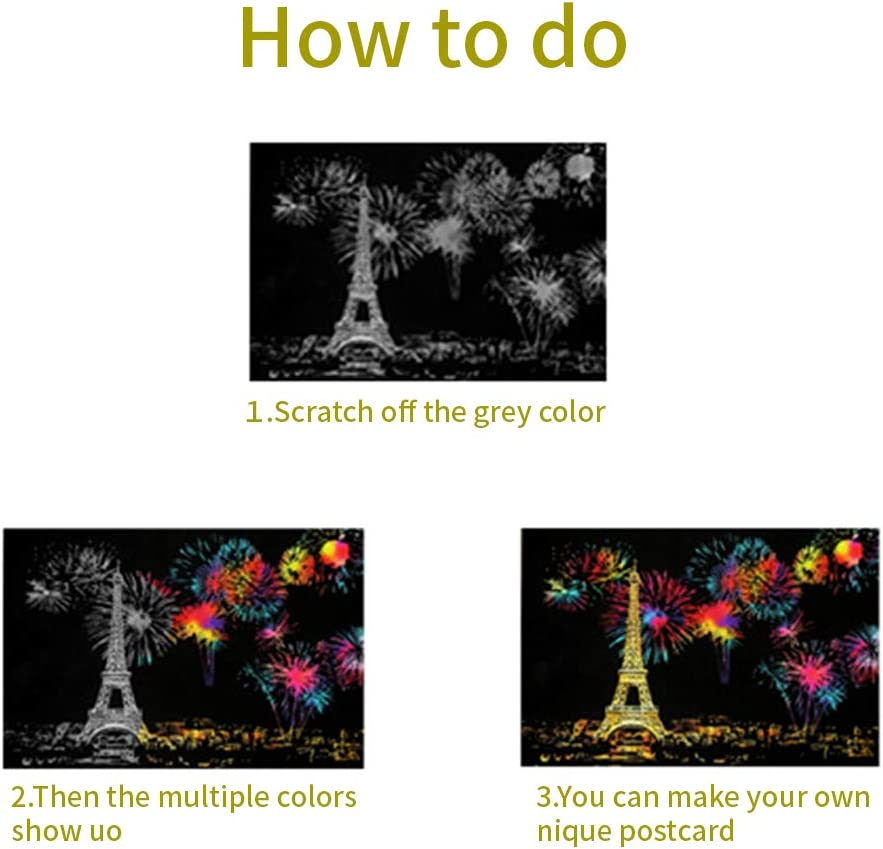 How to do

1.Scratch off the grey color

2.Then the multiple colors show uo

3.You can make your own nique postcard