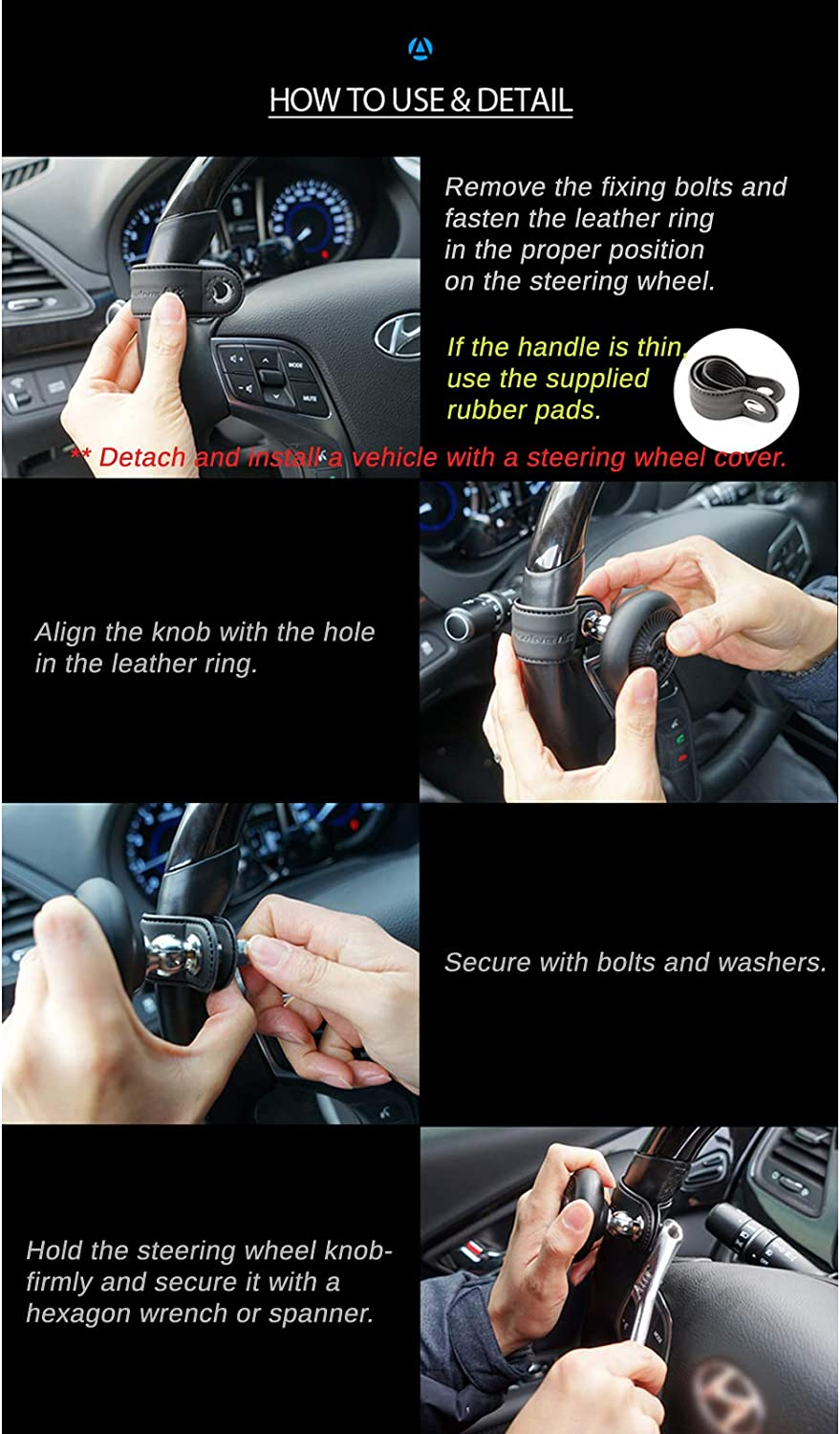 HOW TO USE & DETAIL

Remove the fixing bolts and fasten the leather ring in the proper position on the steering wheel.

If the handle is thin, use the supplied rubber pads.

** Detach and install a vehicle with a steering wheel cover.

Align the knob with the hole in the leather ring.

Secure with bolts and washers.

Hold the steering wheel knob-firmly and secure it with a hexagon wrench or spanner.