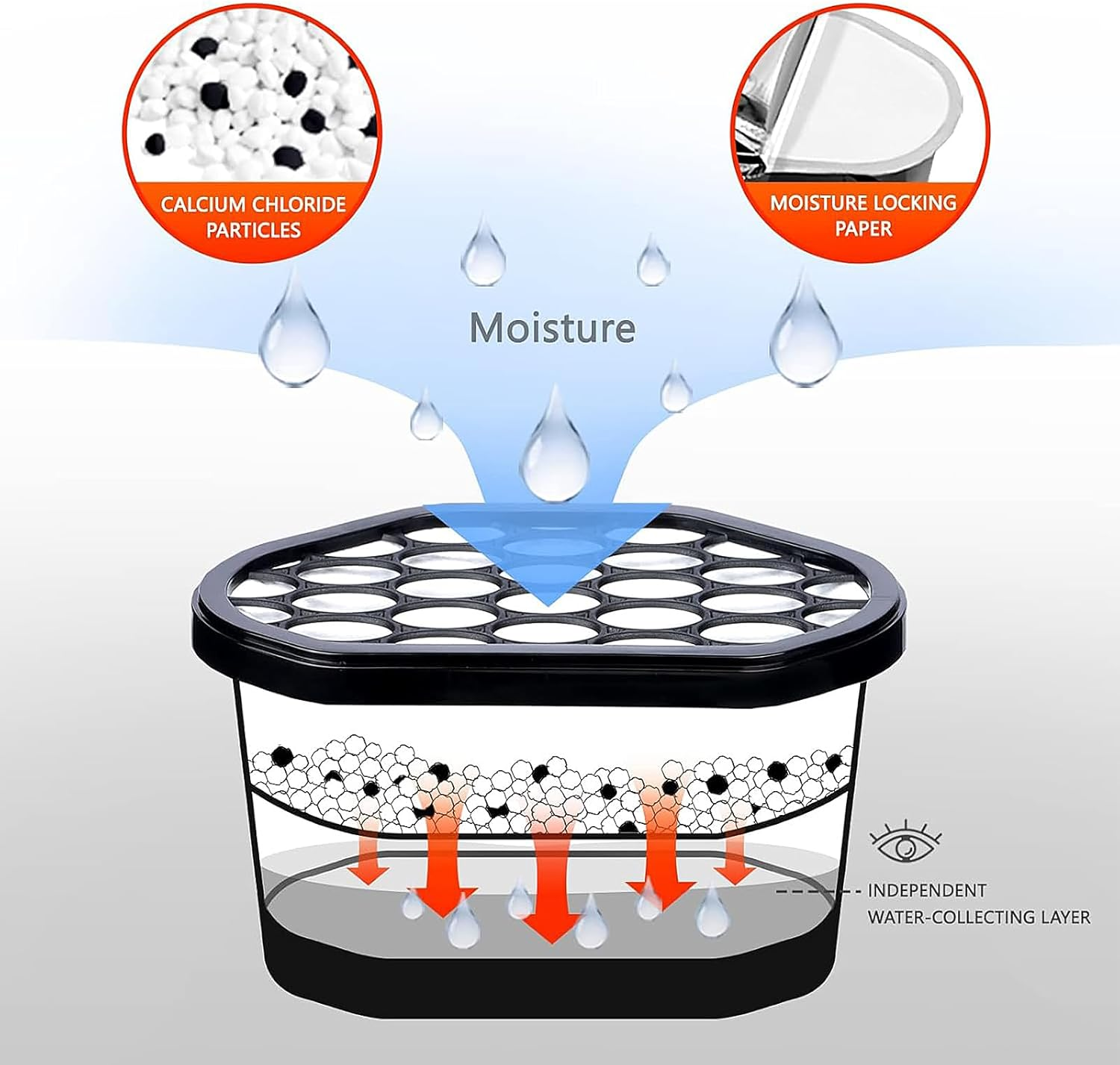 CALCIUM CHLORIDE PARTICLES

MOISTURE LOCKING PAPER

Moisture

INDEPENDENT WATER-COLLECTING LAYER