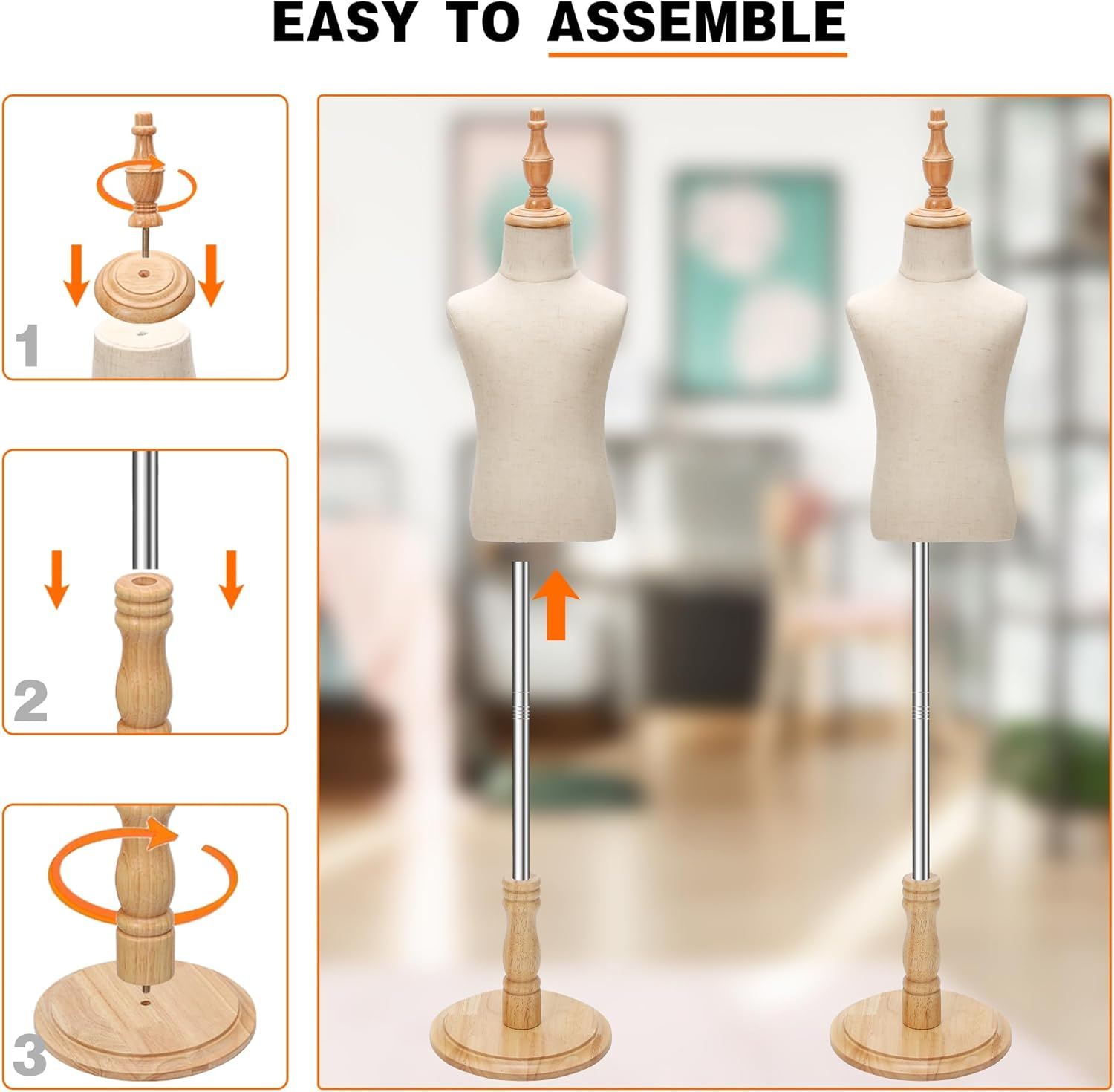 EASY TO ASSEMBLE

1

2

3