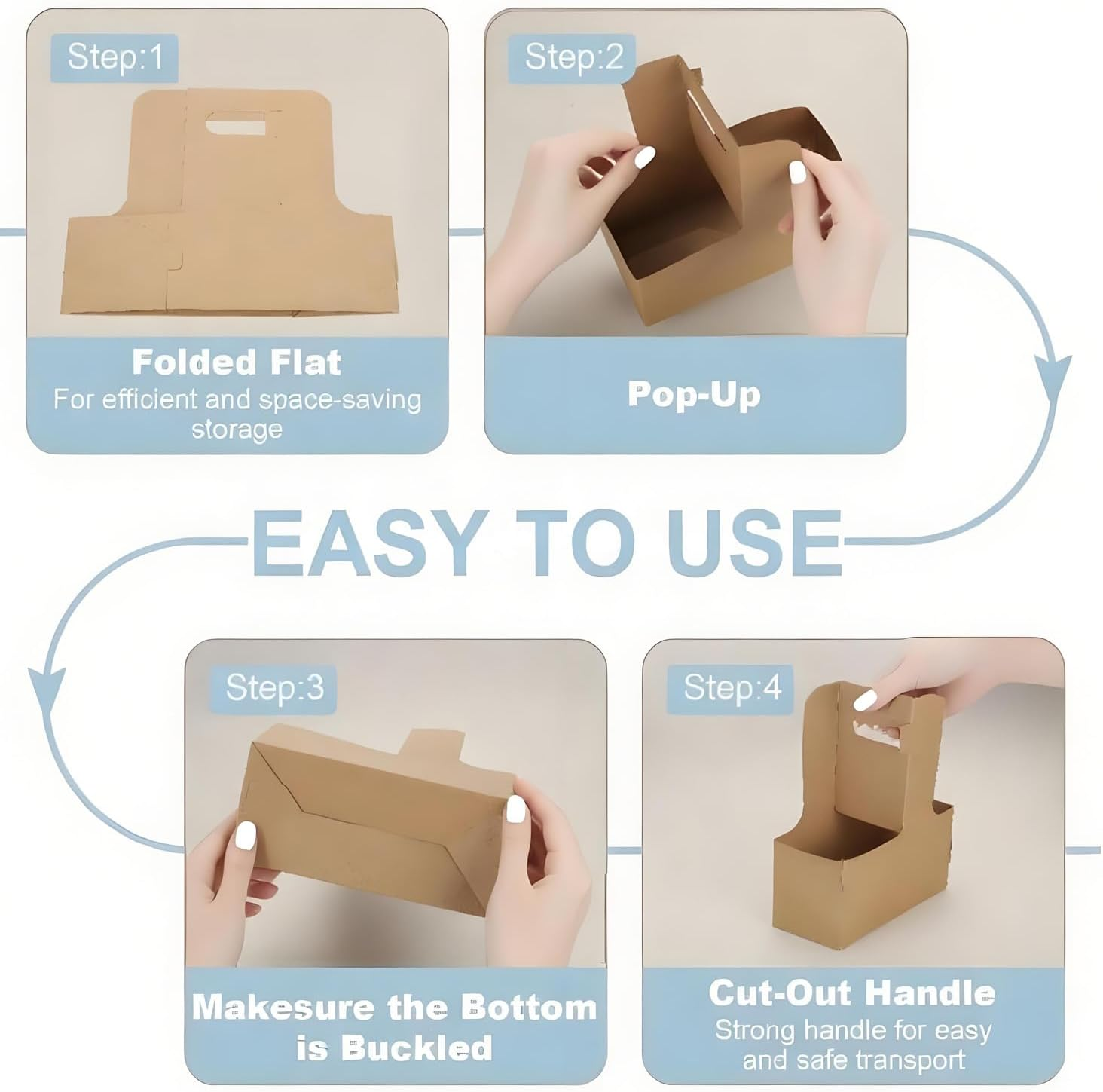 Step:1

Folded Flat
For efficient and space-saving storage

Step:2

Pop-Up

EASY TO USE

Step:3

Makesure the Bottom is Buckled

Step:4

Cut-Out Handle
Strong handle for easy and safe transport