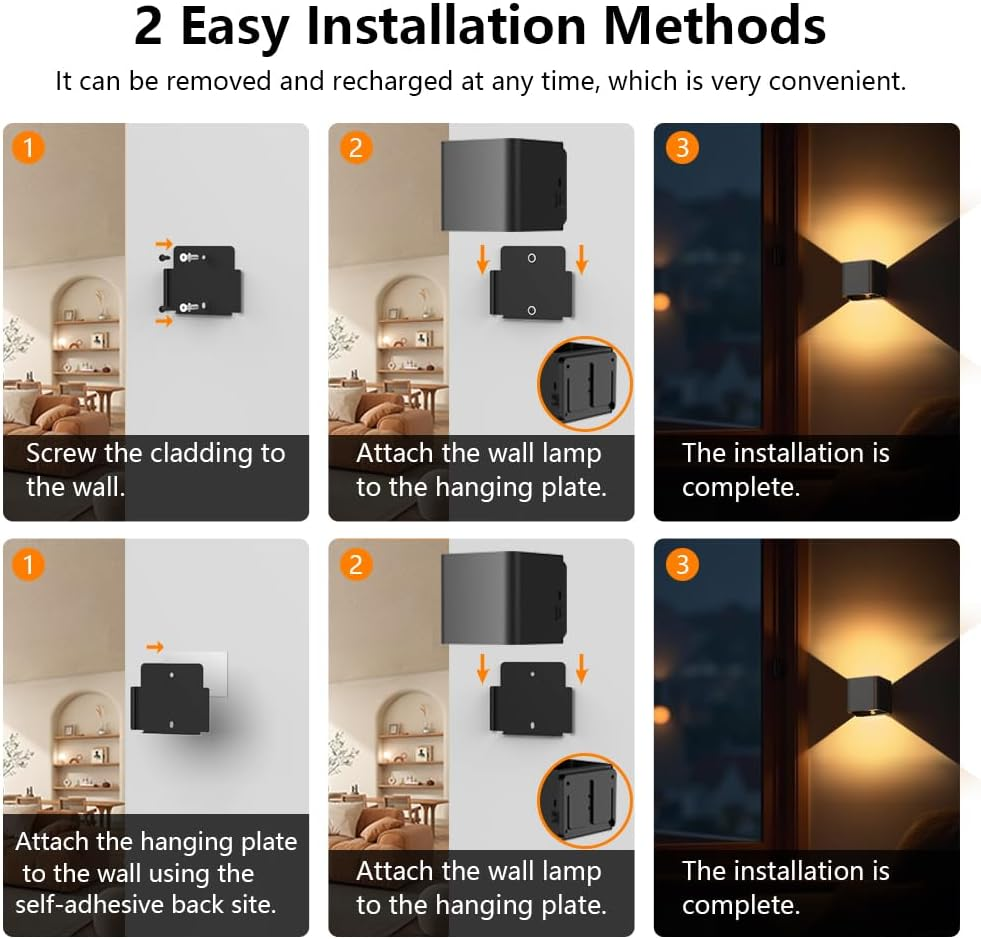 2 Easy Installation Methods

It can be removed and recharged at any time, which is very convenient.

1

Screw the cladding to the wall.

2

Attach the wall lamp to the hanging plate.

3

The installation is complete.

1

Attach the hanging plate to the wall using the self-adhesive back site.

2

Attach the wall lamp to the hanging plate.

3

The installation is complete.