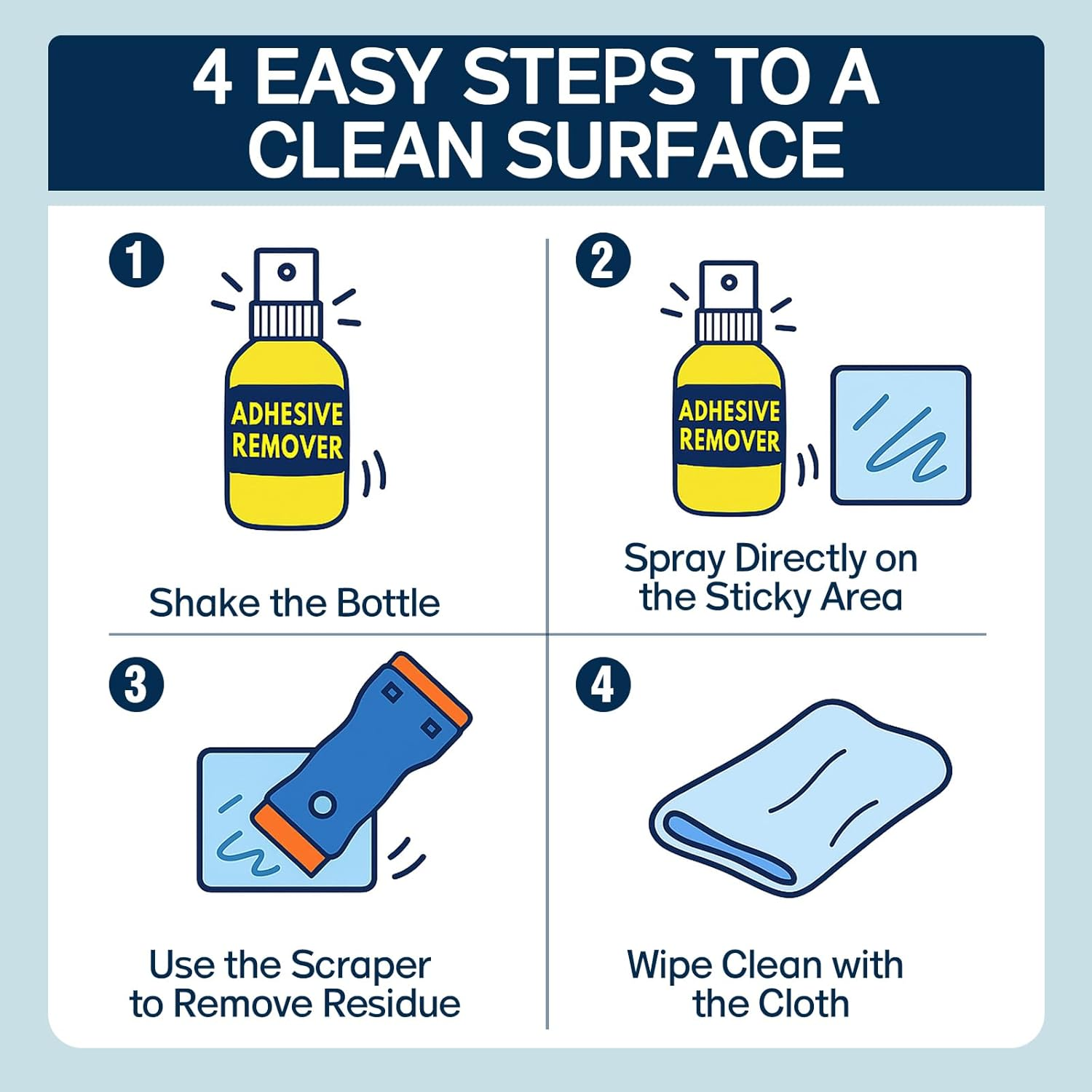 4 EASY STEPS TO A CLEAN SURFACE

1

ADHESIVE REMOVER

Shake the Bottle

2

ADHESIVE REMOVER

Spray Directly on the Sticky Area

3

Use the Scraper to Remove Residue

4

Wipe Clean with the Cloth