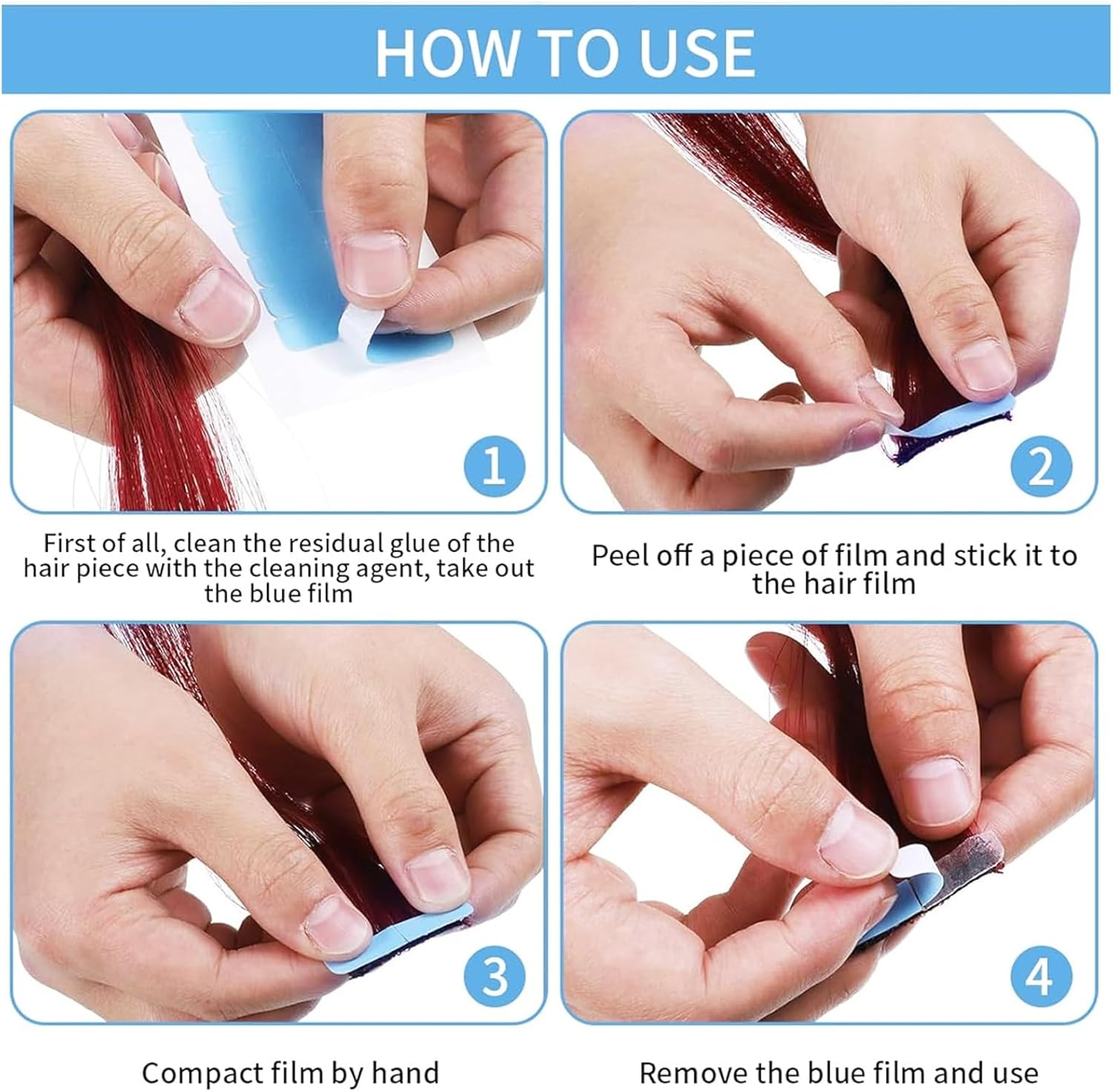 HOW TO USE

1

First of all, clean the residual glue of the hair piece with the cleaning agent, take out the blue film

2

Peel off a piece of film and stick it to the hair film

3

Compact film by hand

4

Remove the blue film and use