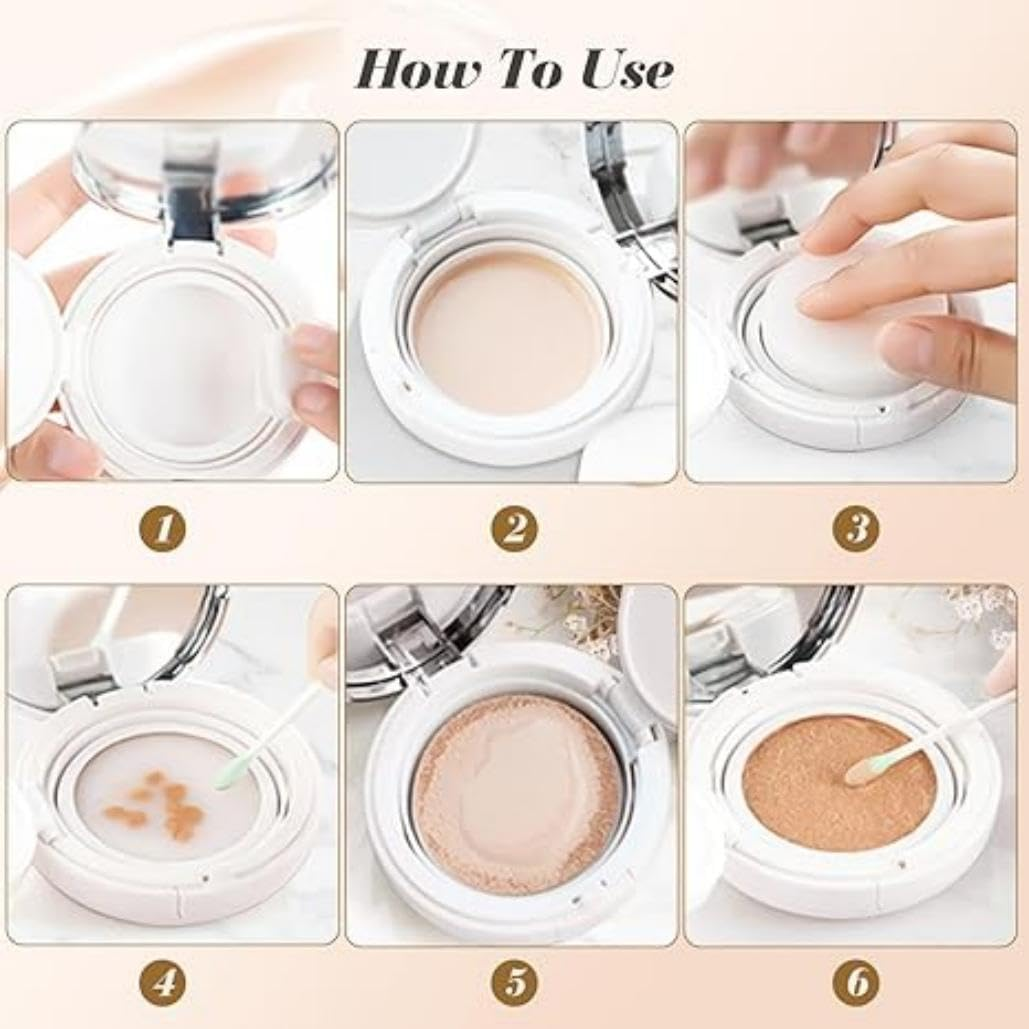 How To Use

1

2

3

4

5

6