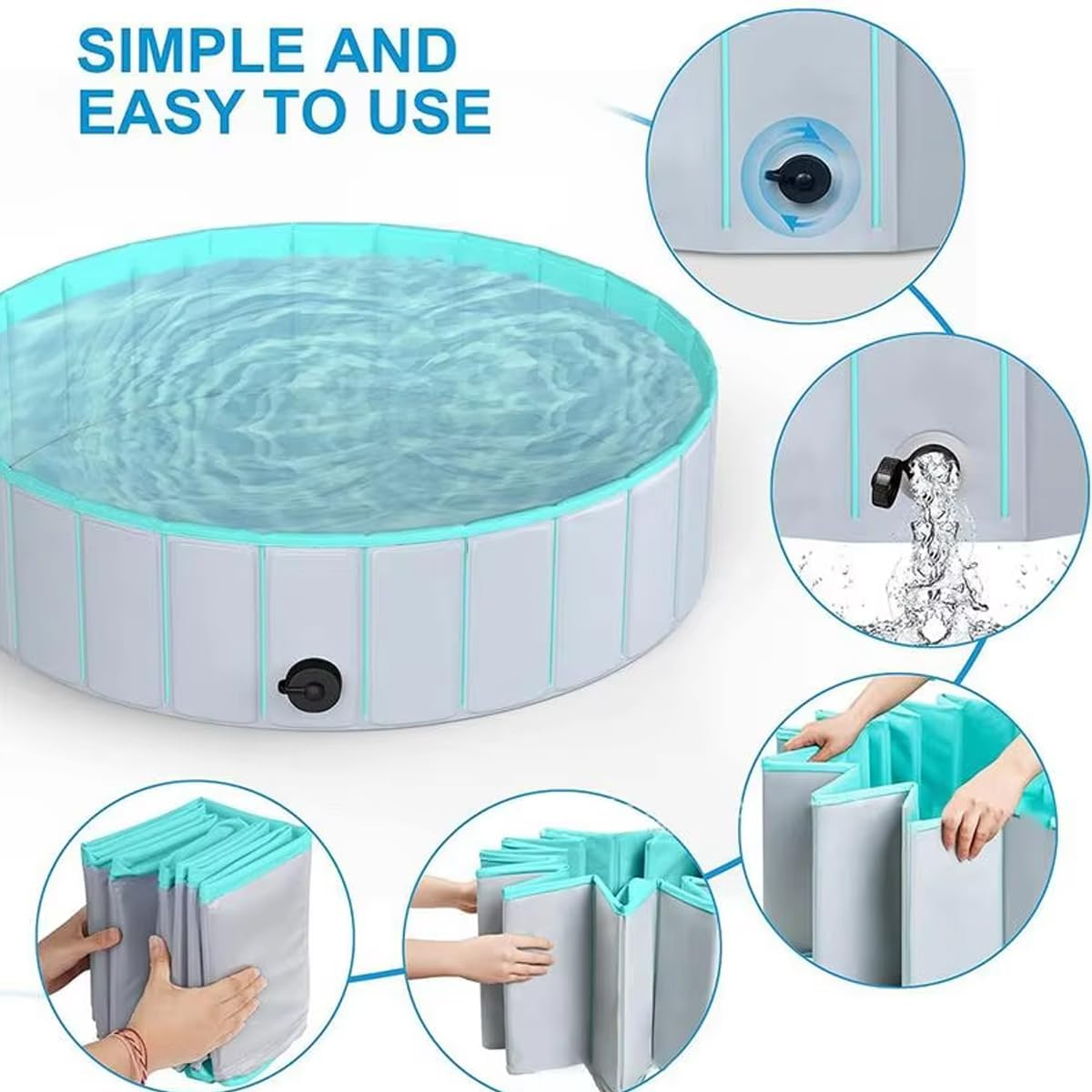 SIMPLE AND EASY TO USE