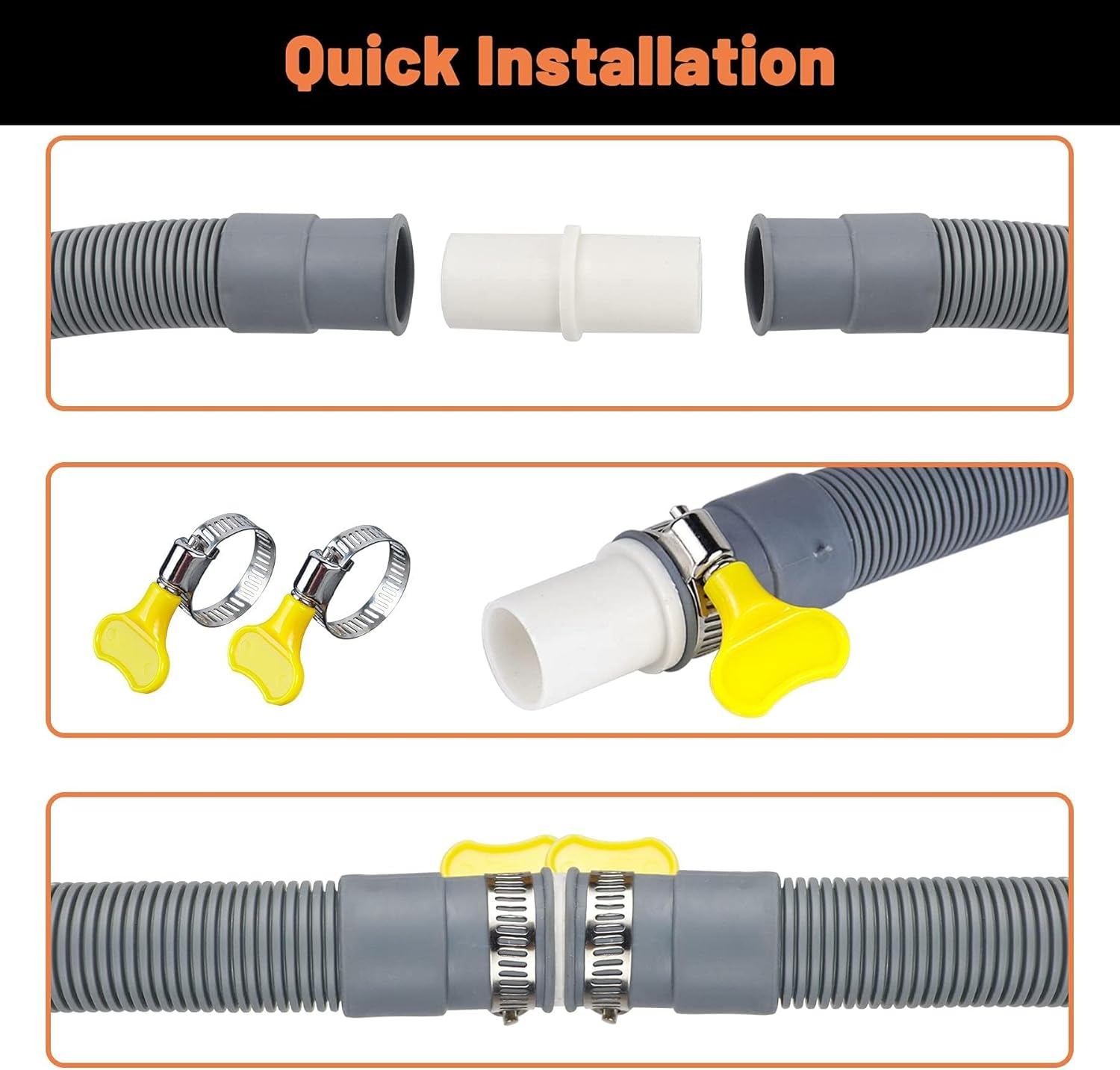 Quick Installation