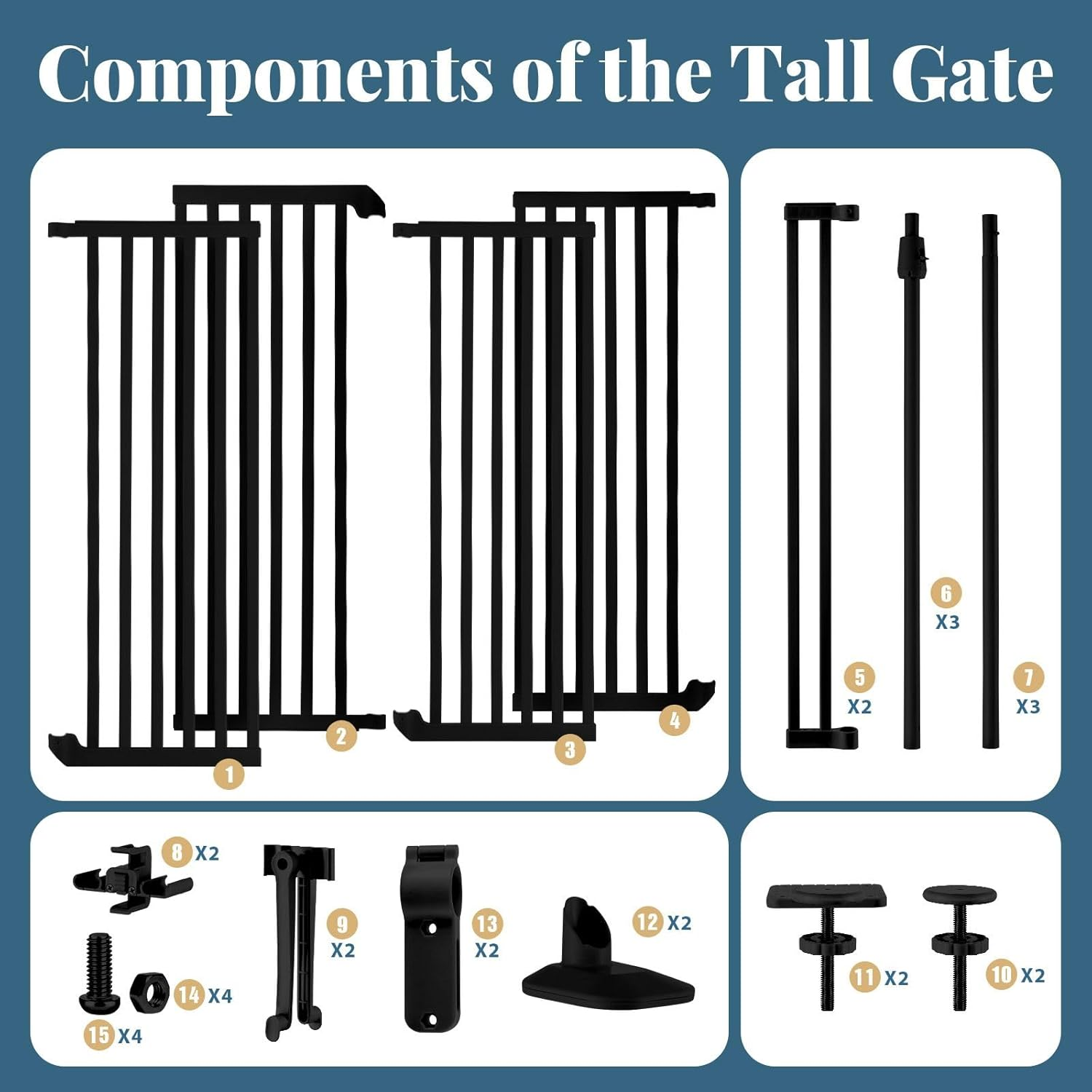 Components of the Tall Gate

1

2

3

4

5
X2

6
X3

7
X3

8 X2

9
X2

13
X2

12 X2

14 X4

15 X4

11 X2

10 X2