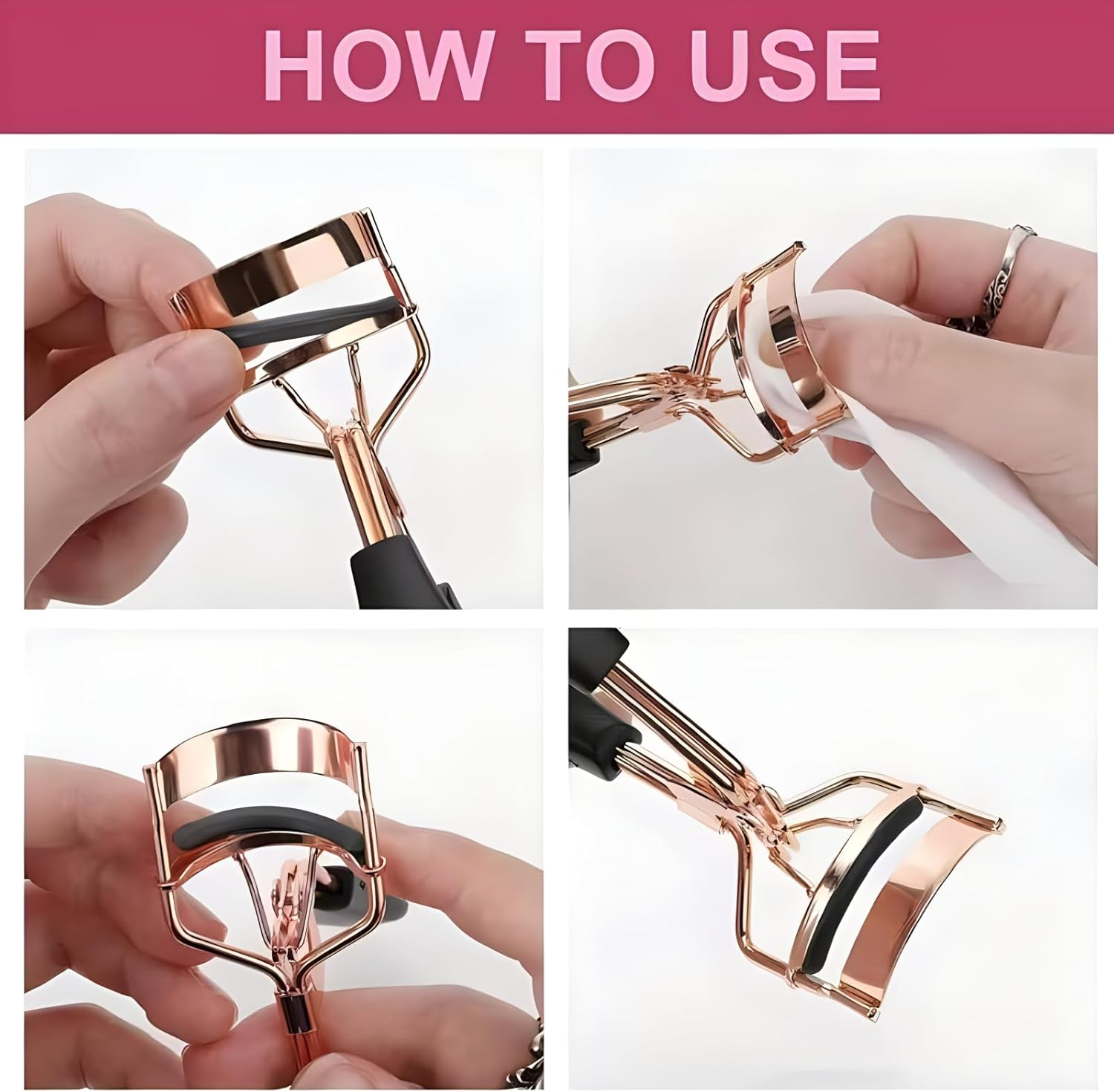 HOW TO USE