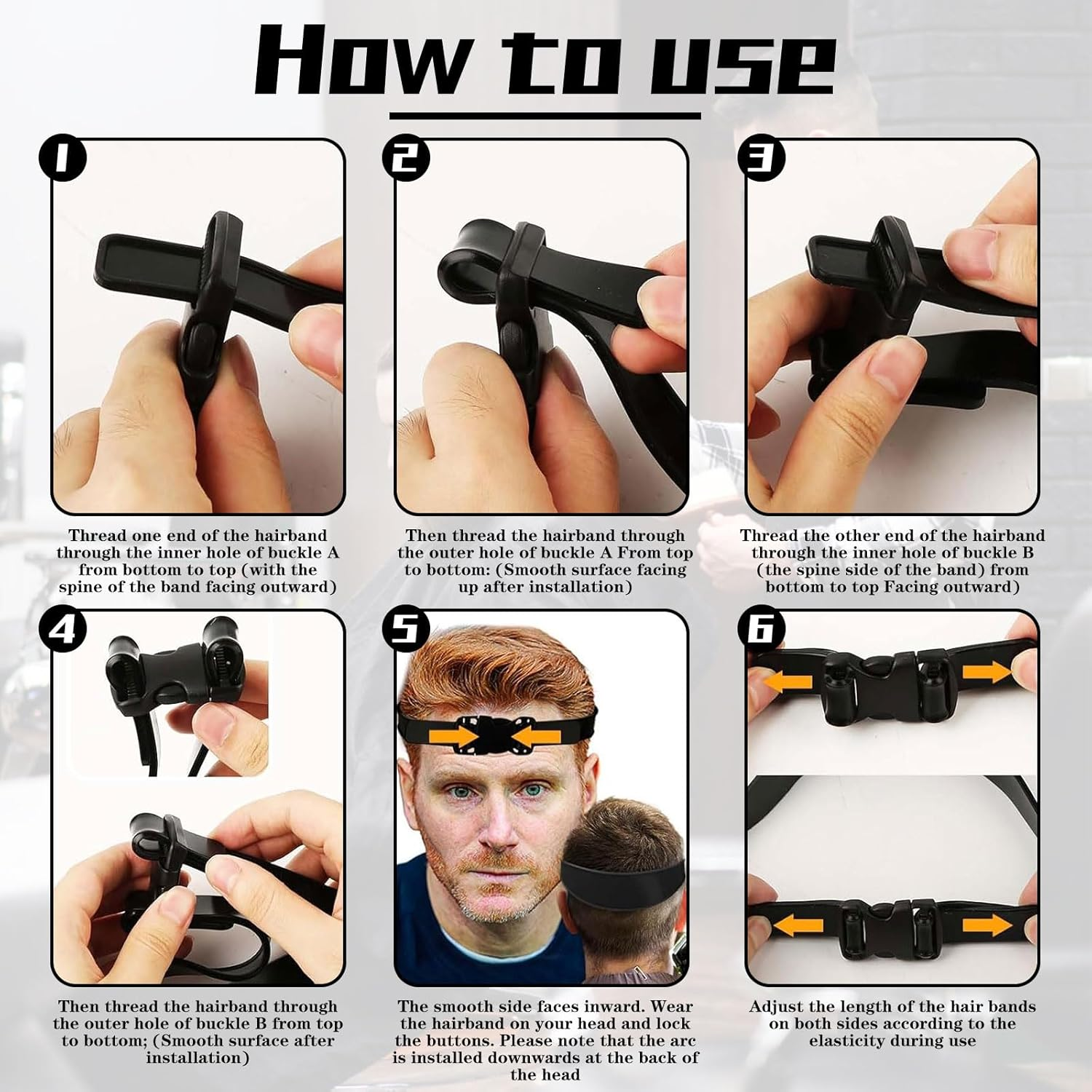 How to use

1

Thread one end of the hairband through the inner hole of buckle A from bottom to top (with the spine of the band facing outward)

2

Then thread the hairband through the outer hole of buckle A From top to bottom: (Smooth surface facing up after installation)

3

Thread the other end of the hairband through the inner hole of buckle B (the spine side of the band) from bottom to top Facing outward)

4

Then thread the hairband through the outer hole of buckle B from top to bottom; (Smooth surface after installation)

5

The smooth side faces inward. Wear the hairband on your head and lock the buttons. Please note that the arc is installed downwards at the back of the head

6

Adjust the length of the hair bands on both sides according to the elasticity during use