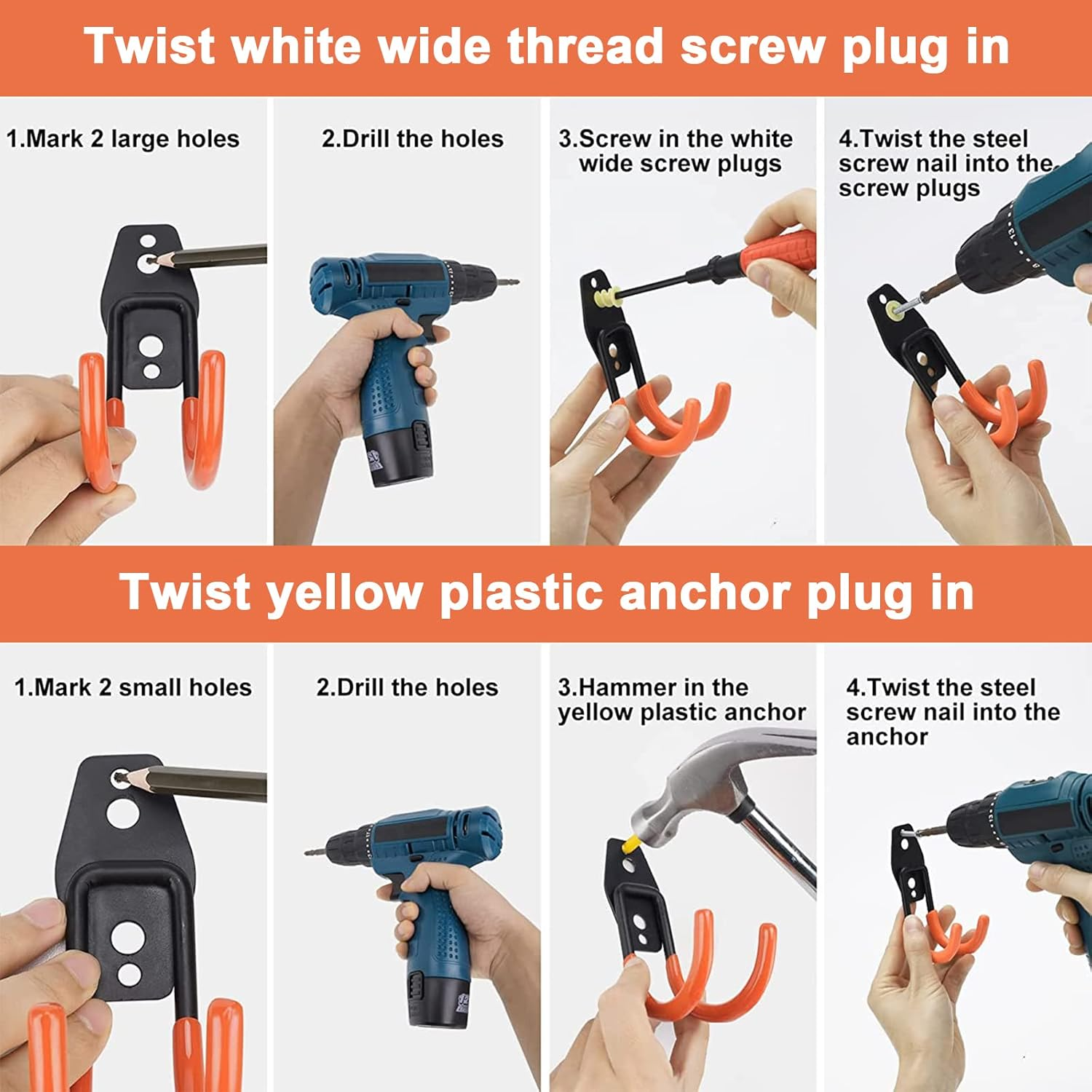 Twist white wide thread screw plug in

1.Mark 2 large holes

2.Drill the holes

3.Screw in the white wide screw plugs

4.Twist the steel screw nail into the screw plugs

Twist yellow plastic anchor plug in

1.Mark 2 small holes

2.Drill the holes

3.Hammer in the yellow plastic anchor

4.Twist the steel screw nail into the anchor