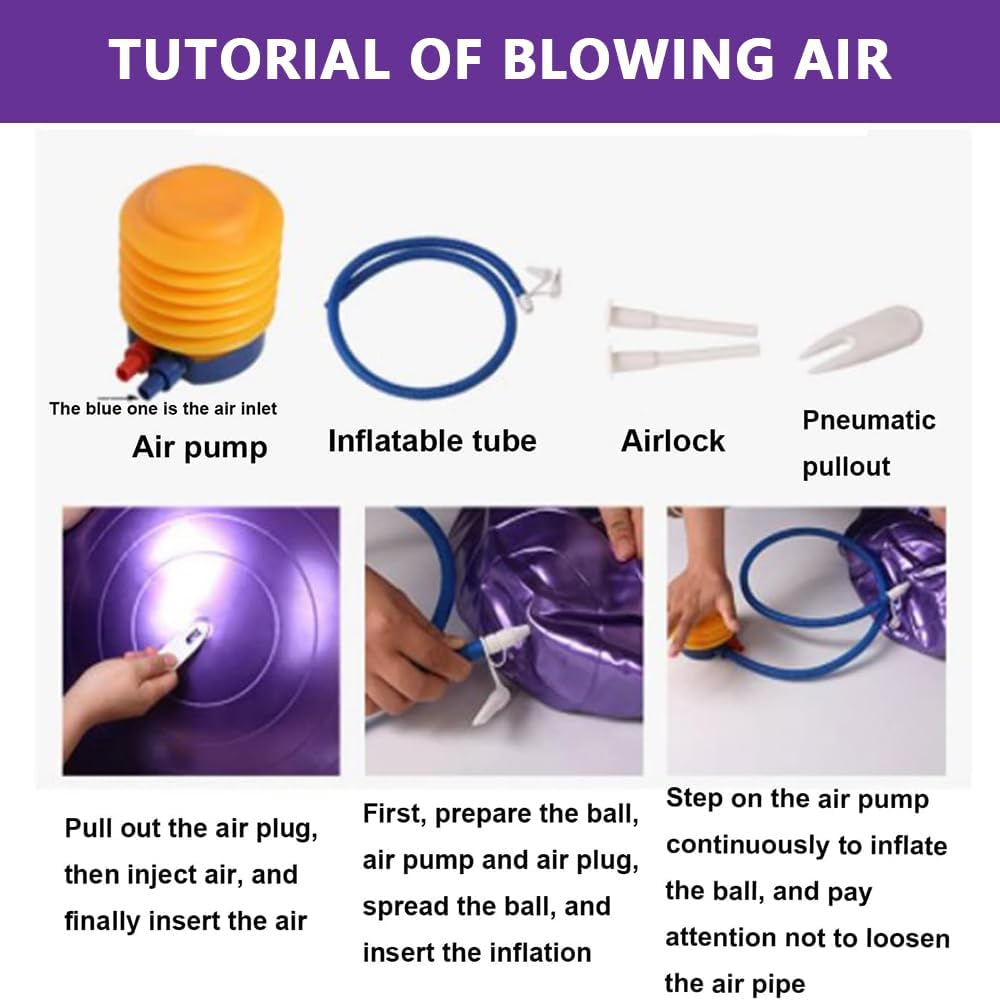 TUTORIAL OF BLOWING AIR

The blue one is the air inlet

Air pump

Inflatable tube

Airlock

Pneumatic pullout

Pull out the air plug, then inject air, and finally insert the air

First, prepare the ball, air pump and air plug, spread the ball, and insert the inflation

Step on the air pump continuously to inflate the ball, and pay attention not to loosen the air pipe