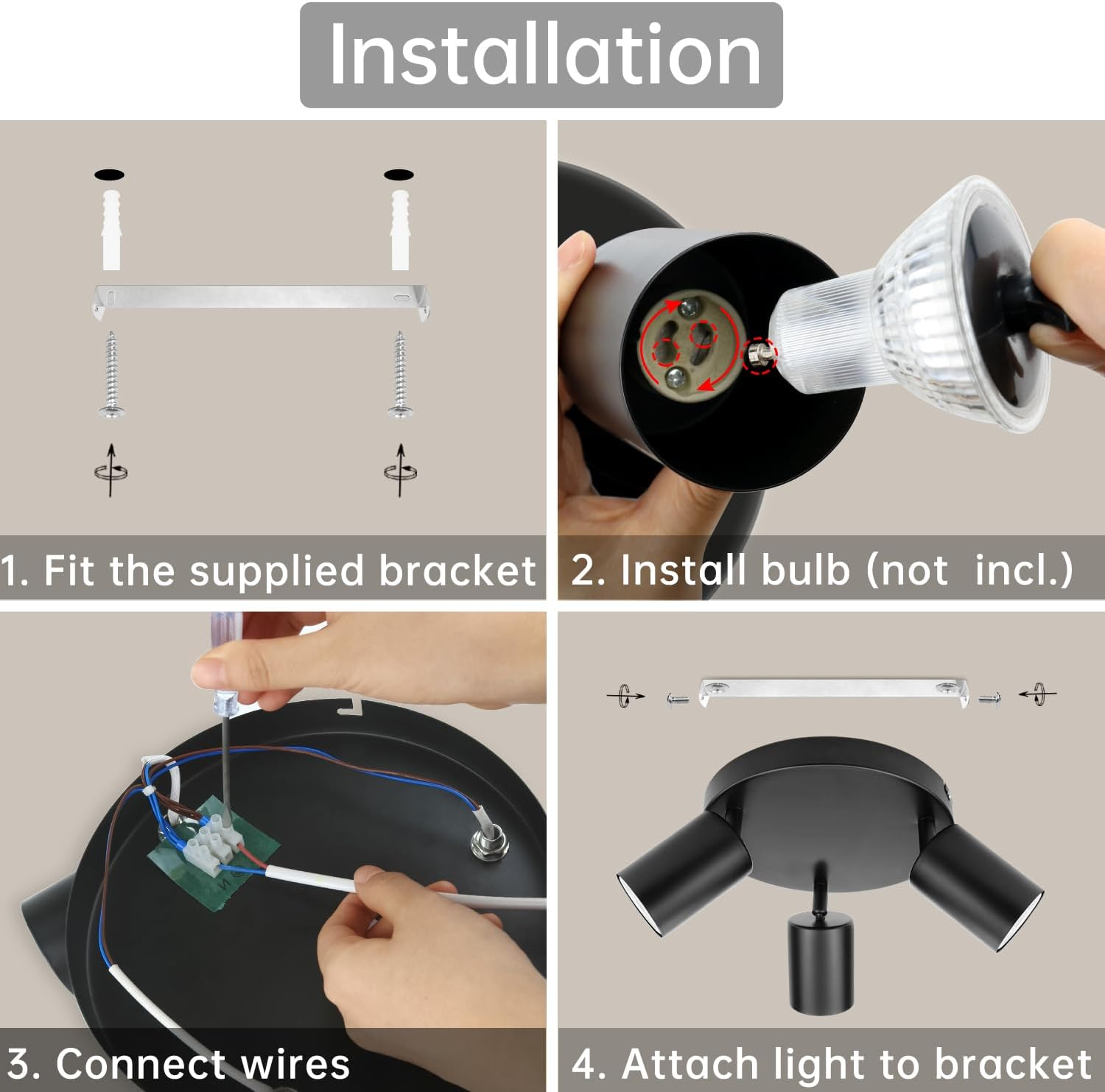 Installation

1. Fit the supplied bracket

2. Install bulb (not incl.)

3. Connect wires

4. Attach light to bracket