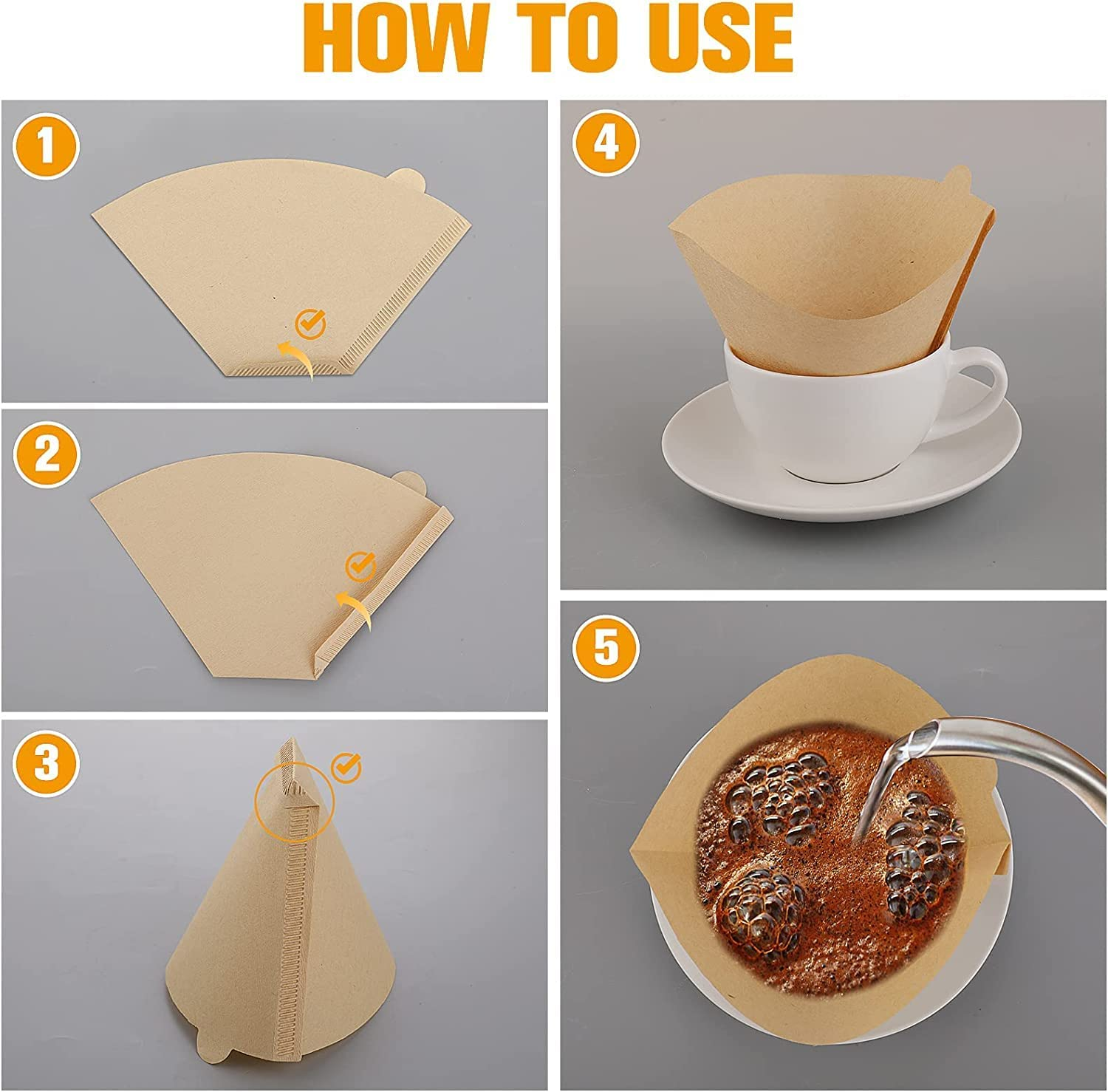 HOW TO USE

1

2

3

4

5