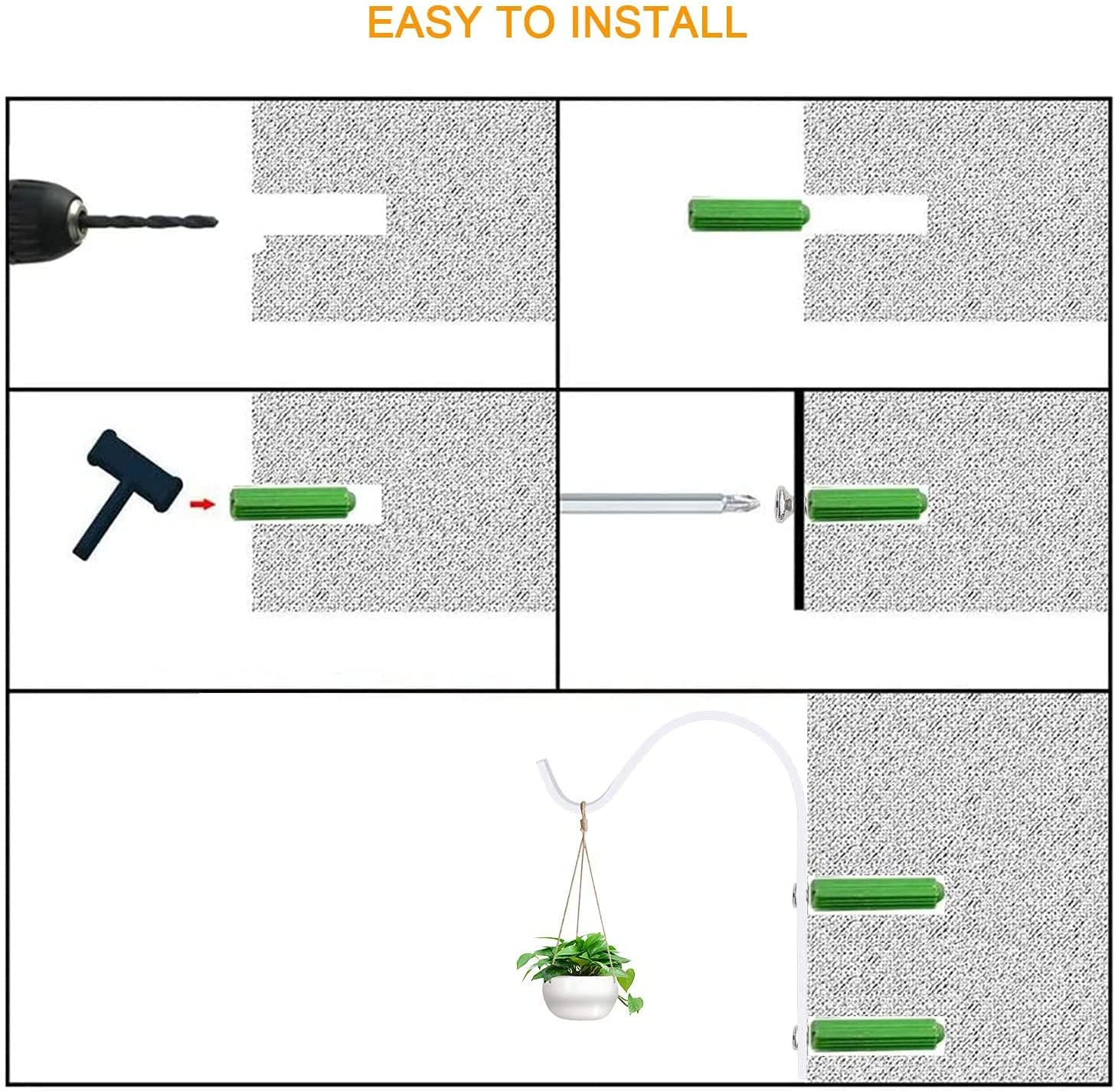 EASY TO INSTALL