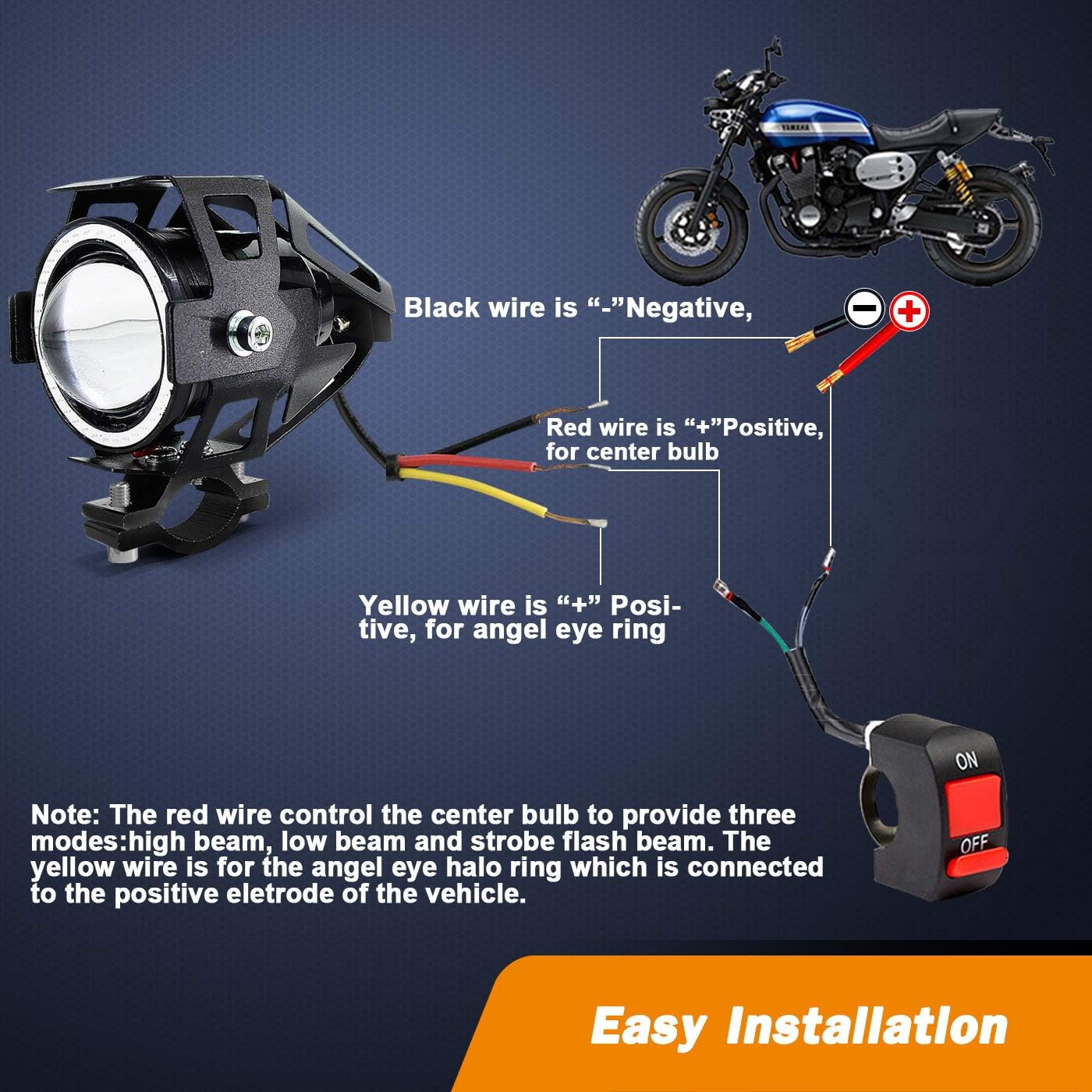 YAMAHA

Black wire is “-”Negative,

Red wire is “+”Positive, for center bulb

Yellow wire is “+” Positive, for angel eye ring

ON

OFF

Note: The red wire control the center bulb to provide three modes:high beam, low beam and strobe flash beam. The yellow wire is for the angel eye halo ring which is connected to the positive eletrode of the vehicle.

Easy Installation