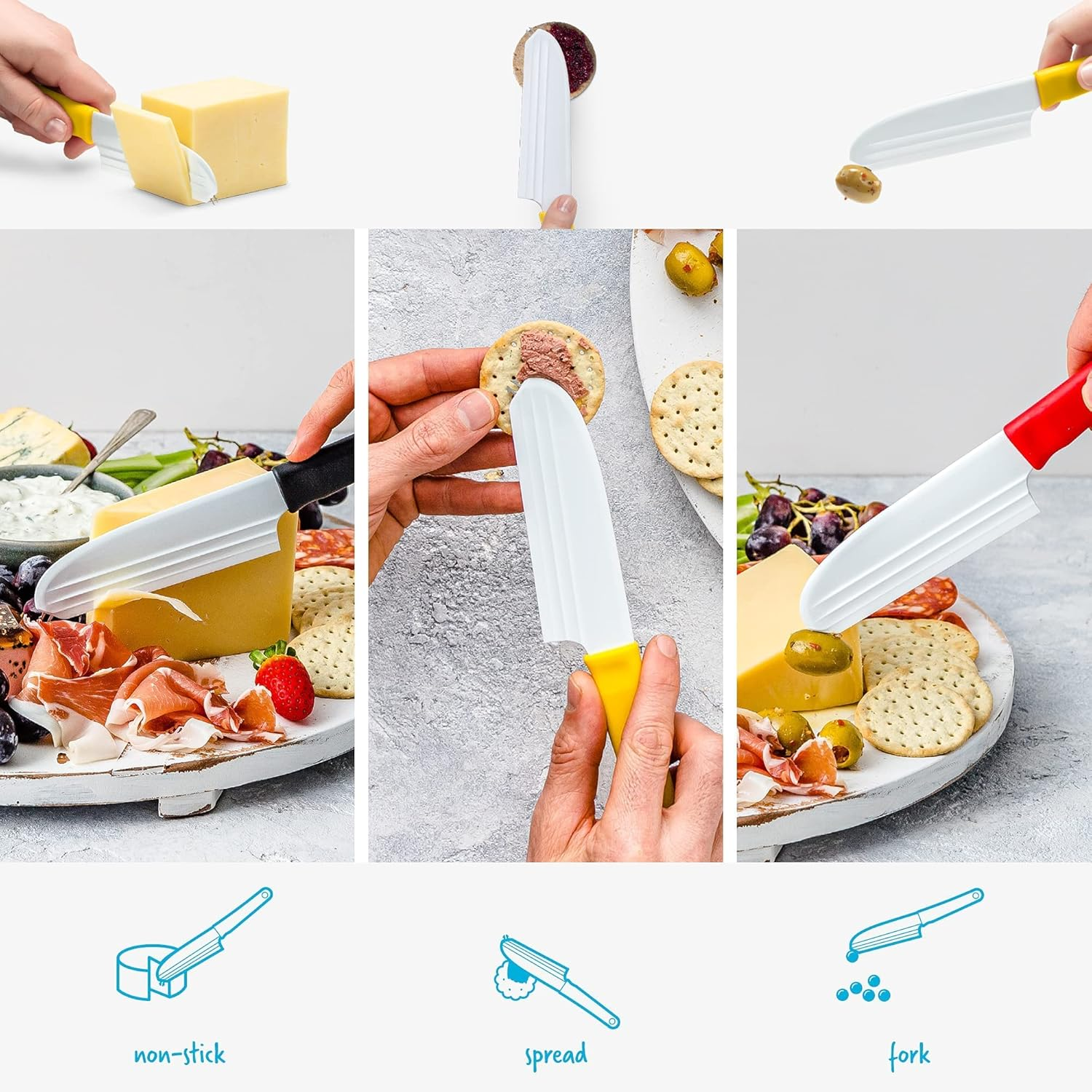 non-stick

spread

fork