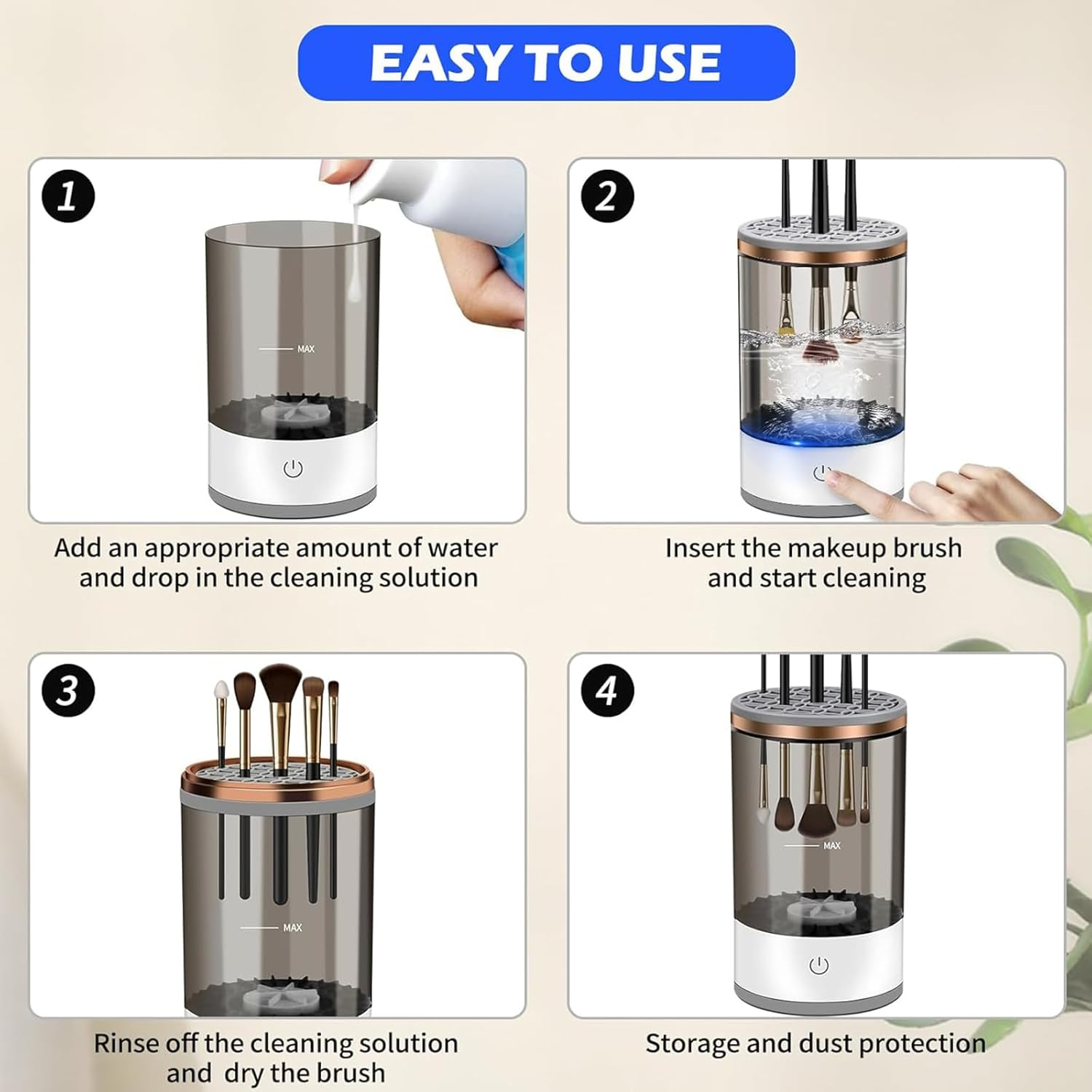 EASY TO USE

1

MAX

Add an appropriate amount of water and drop in the cleaning solution

2

Insert the makeup brush and start cleaning

3

MAX

Rinse off the cleaning solution and  dry the brush

4

MAX

Storage and dust protection