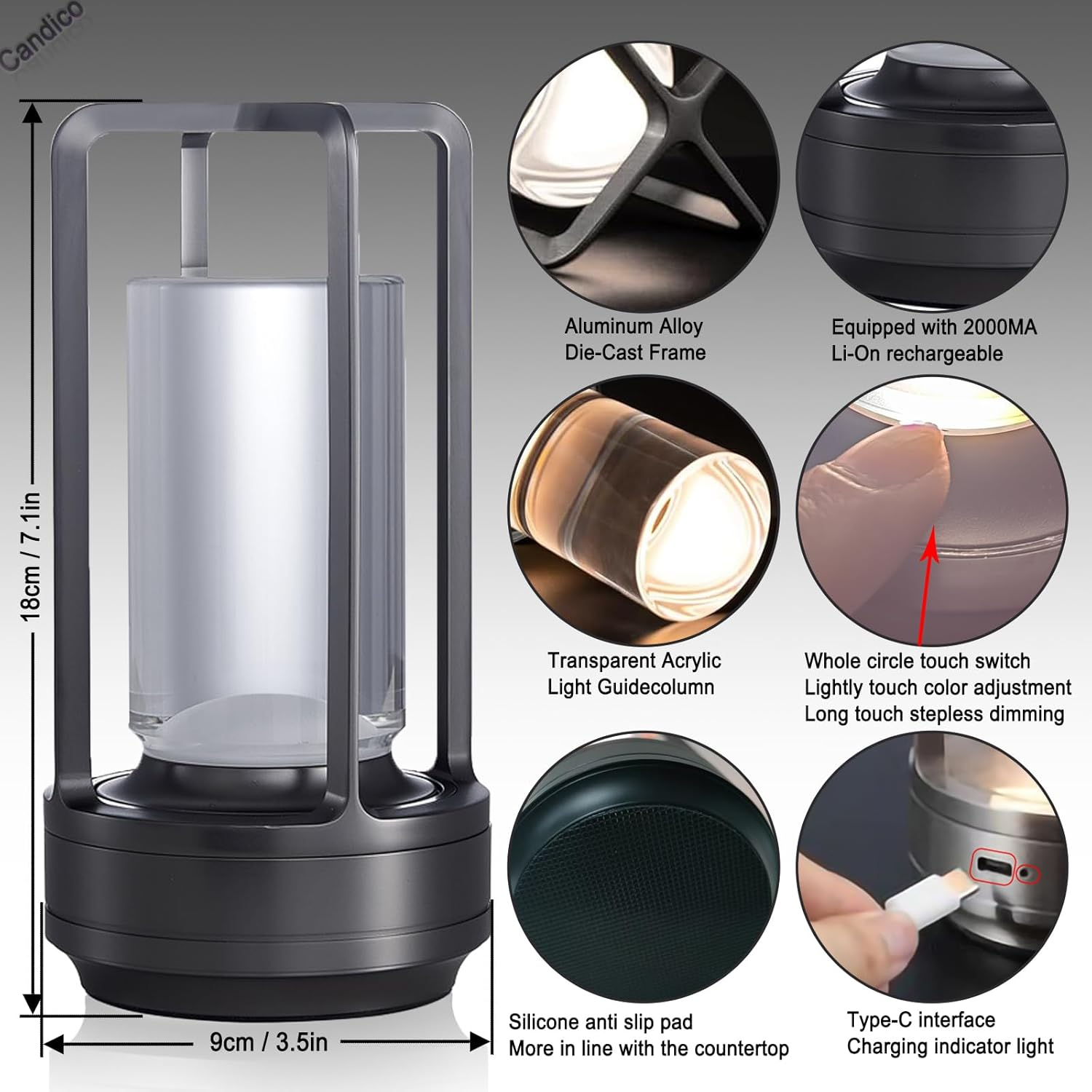 Candico

18cm / 7.1in

9cm / 3.5in

Aluminum Alloy
Die-Cast Frame

Equipped with 2000MA
Li-On rechargeable

Transparent Acrylic
Light Guidecolumn

Whole circle touch switch
Lightly touch color adjustment
Long touch stepless dimming

Silicone anti slip pad
More in line with the countertop

Type-C interface
Charging indicator light