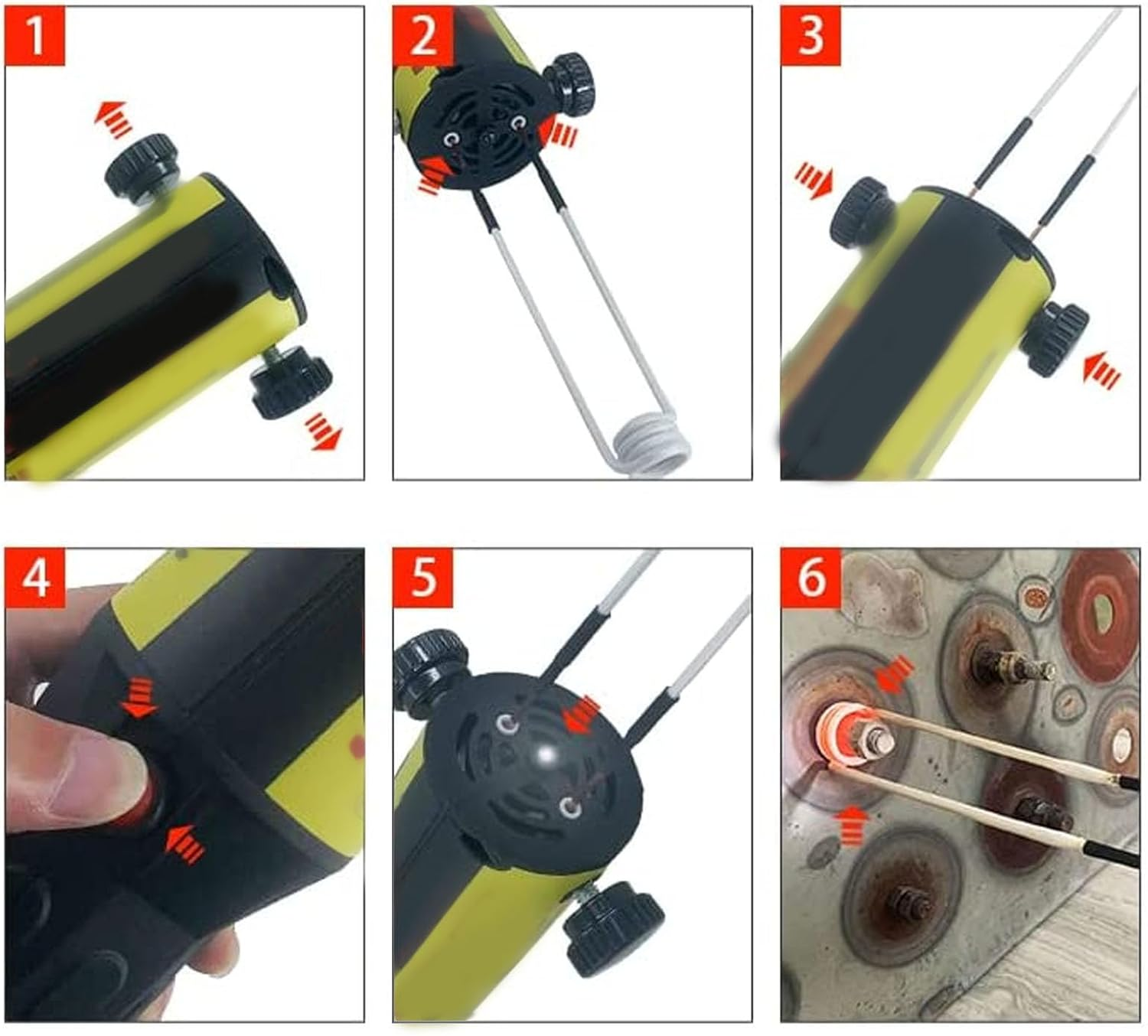 1

2

3

4

5

6