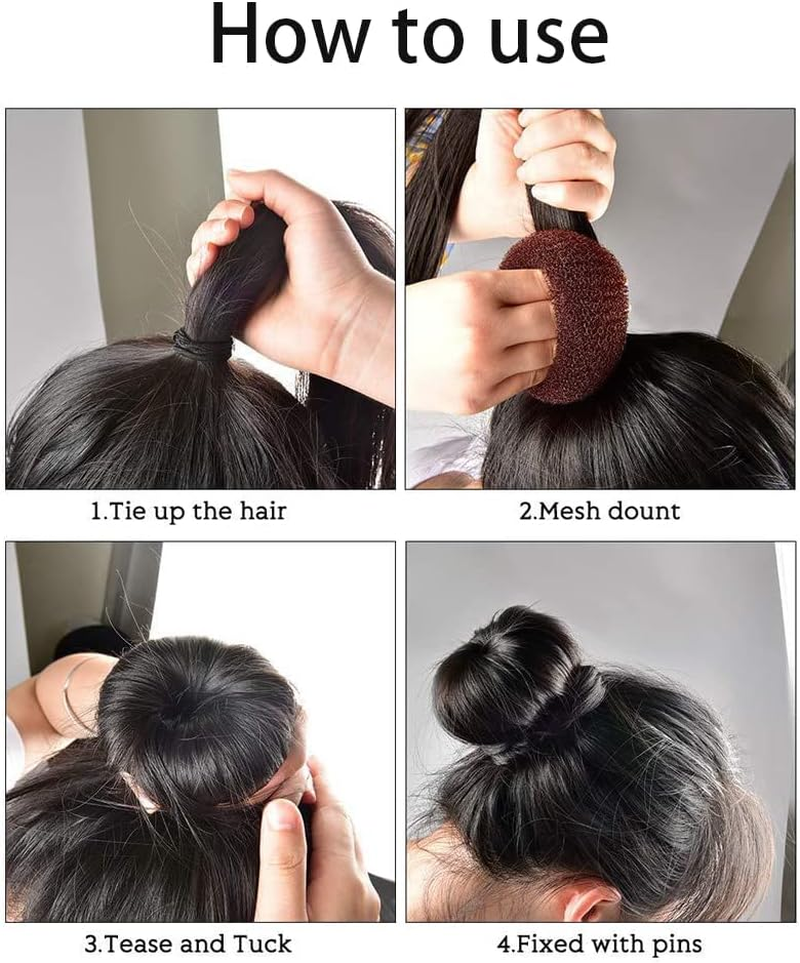 How to use

1.Tie up the hair

2.Mesh dount

3.Tease and Tuck

4.Fixed with pins