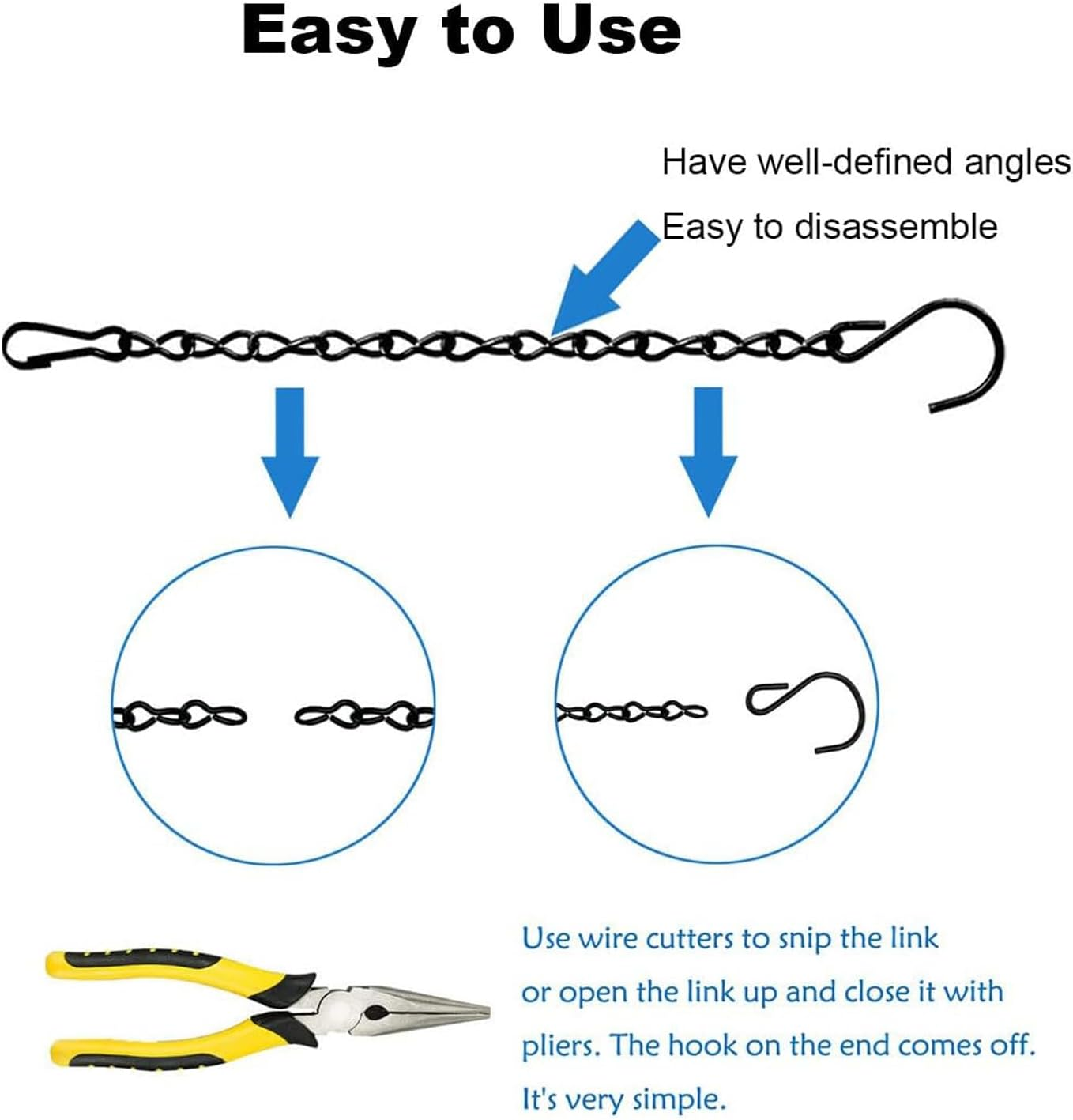 Easy to Use

Have well-defined angles

Easy to disassemble

Use wire cutters to snip the link or open the link up and close it with pliers. The hook on the end comes off. It's very simple.