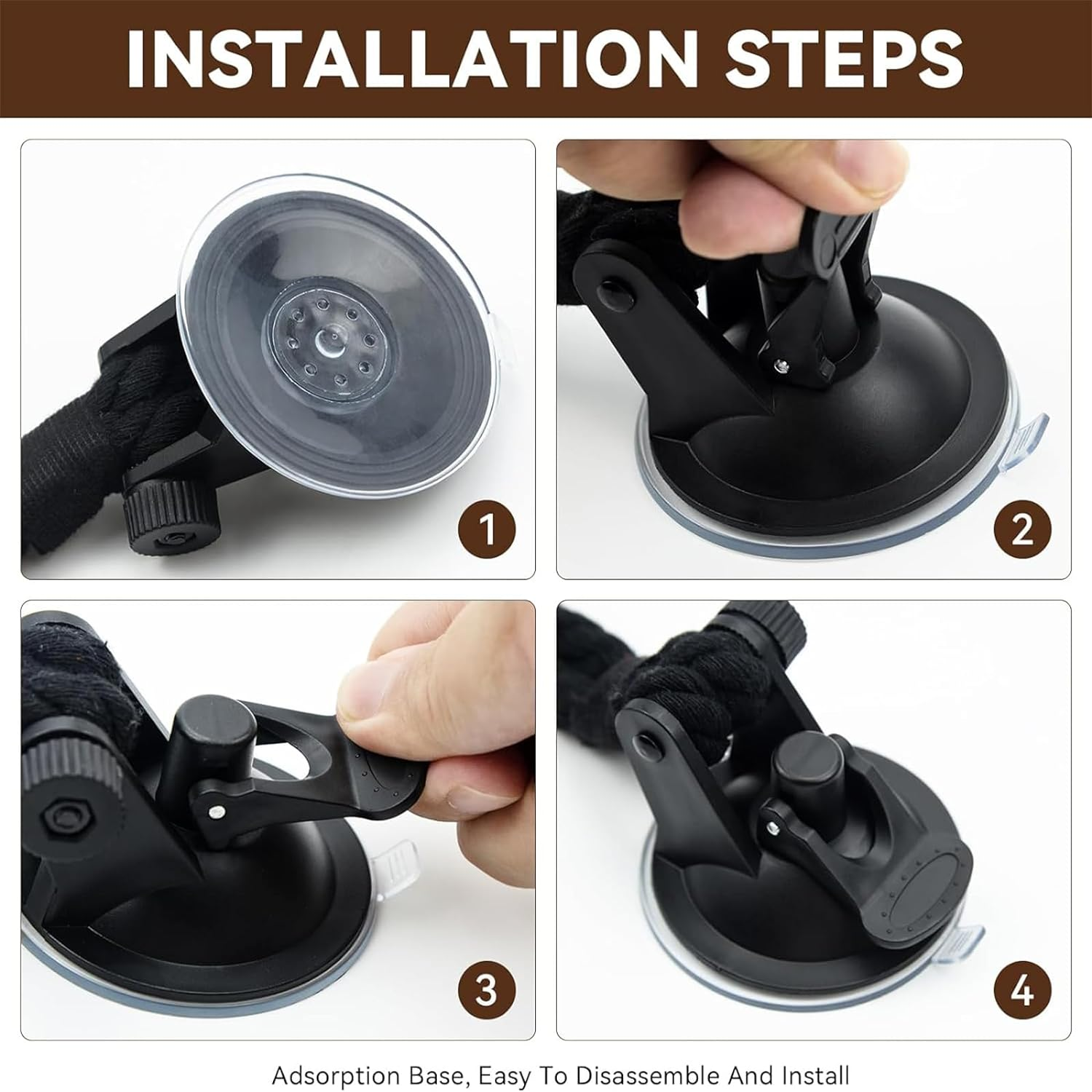 INSTALLATION STEPS

1

2

3

4

Adsorption Base, Easy To Disassemble And Install