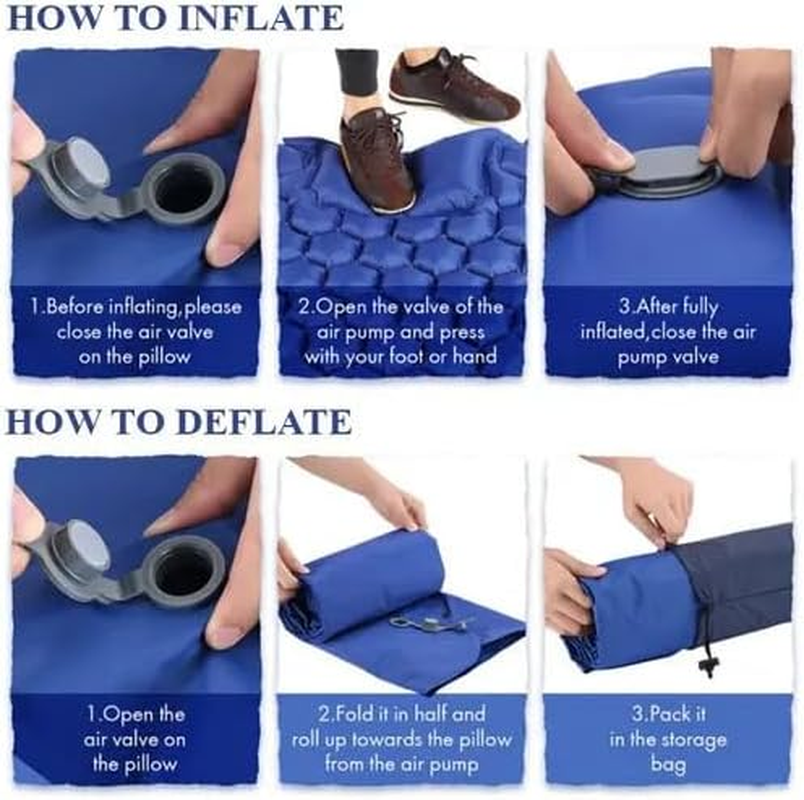 HOW TO INFLATE

1.Before inflating,please close the air valve on the pillow

2.Open the valve of the air pump and press with your foot or hand

3.After fully inflated,close the air pump valve

HOW TO DEFLATE

1.Open the air valve on the pillow

2.Fold it in half and roll up towards the pillow from the air pump

3.Pack it in the storage bag