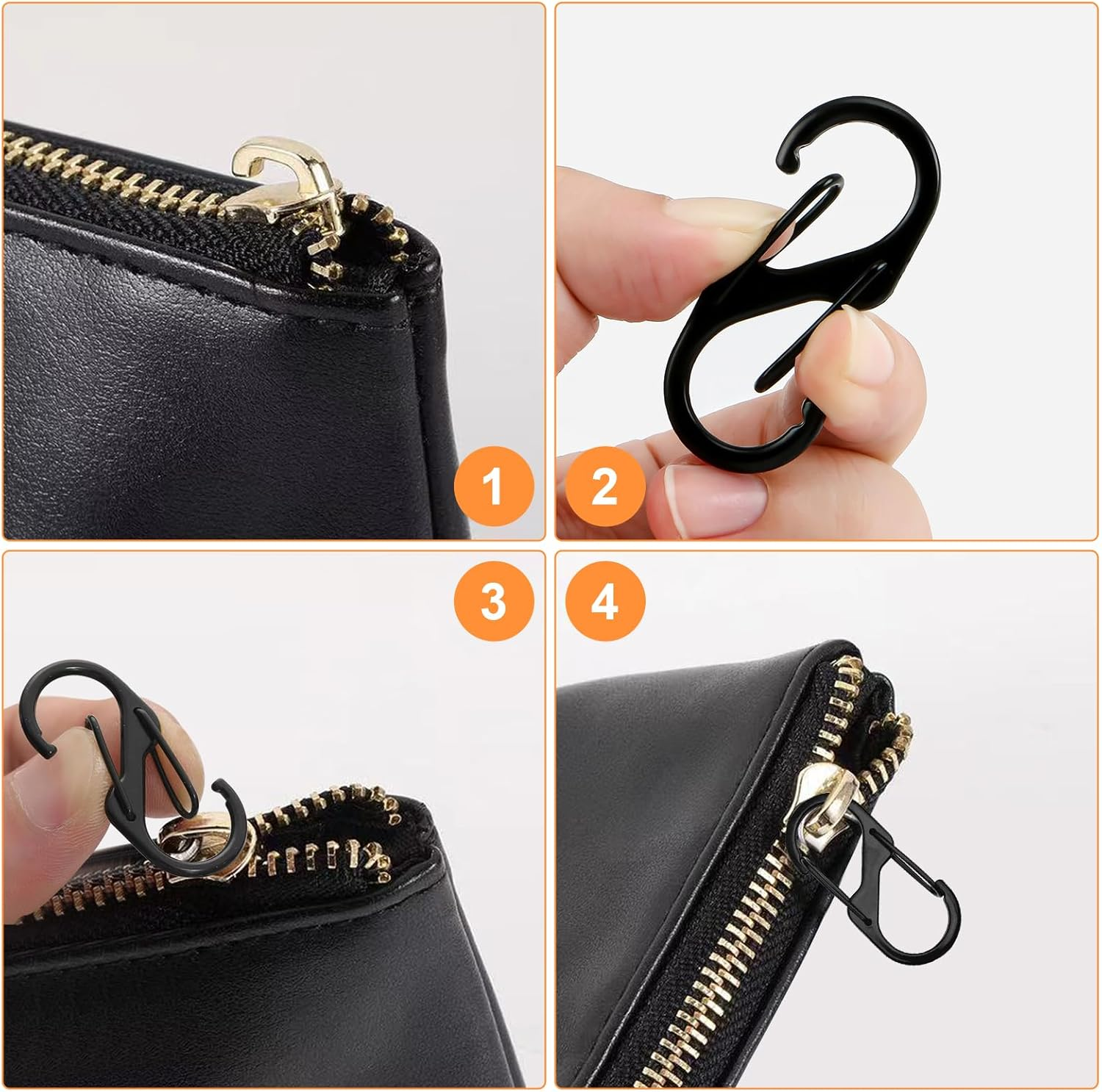 1

2

3

4