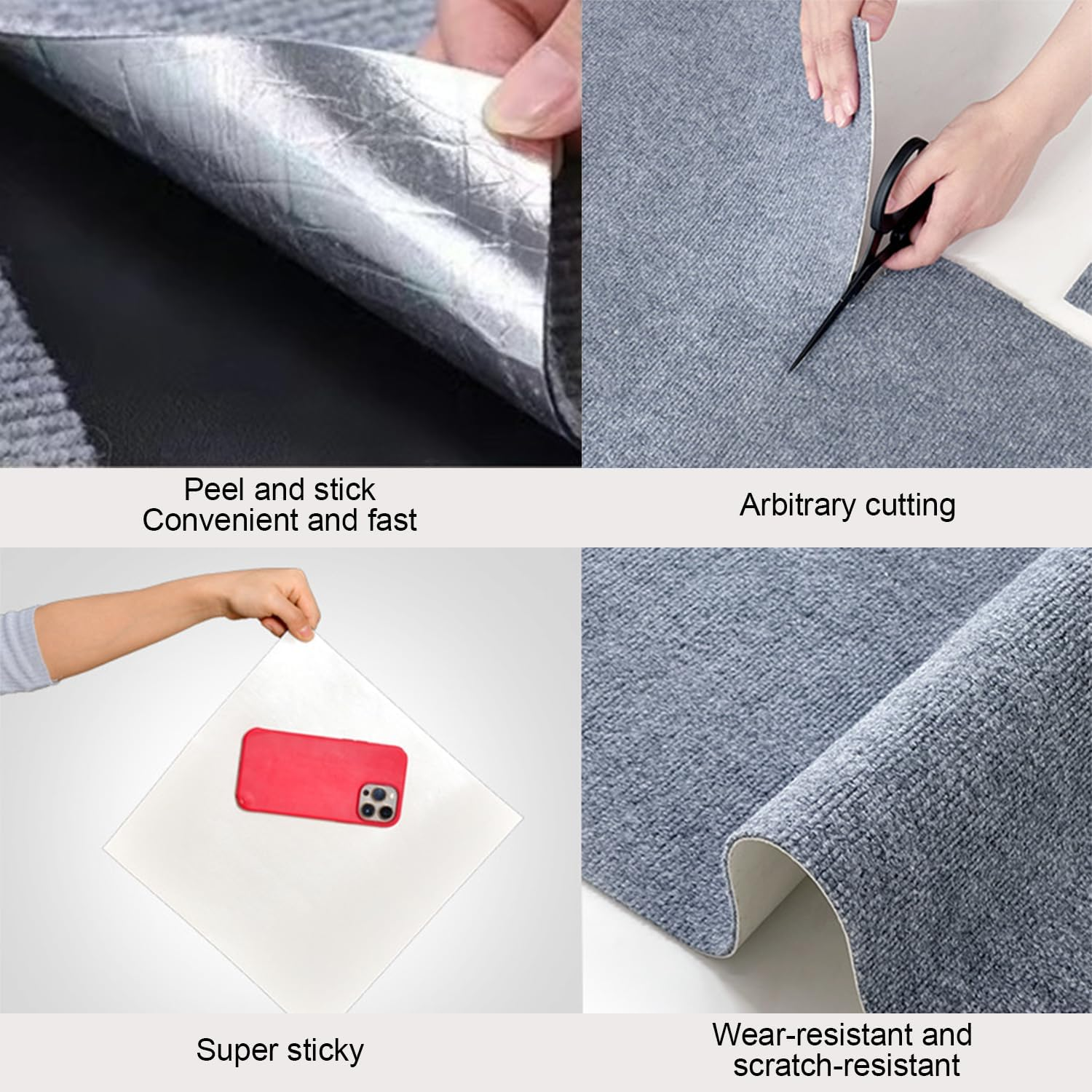 Peel and stick
Convenient and fast

Arbitrary cutting

Super sticky

Wear-resistant and
scratch-resistant