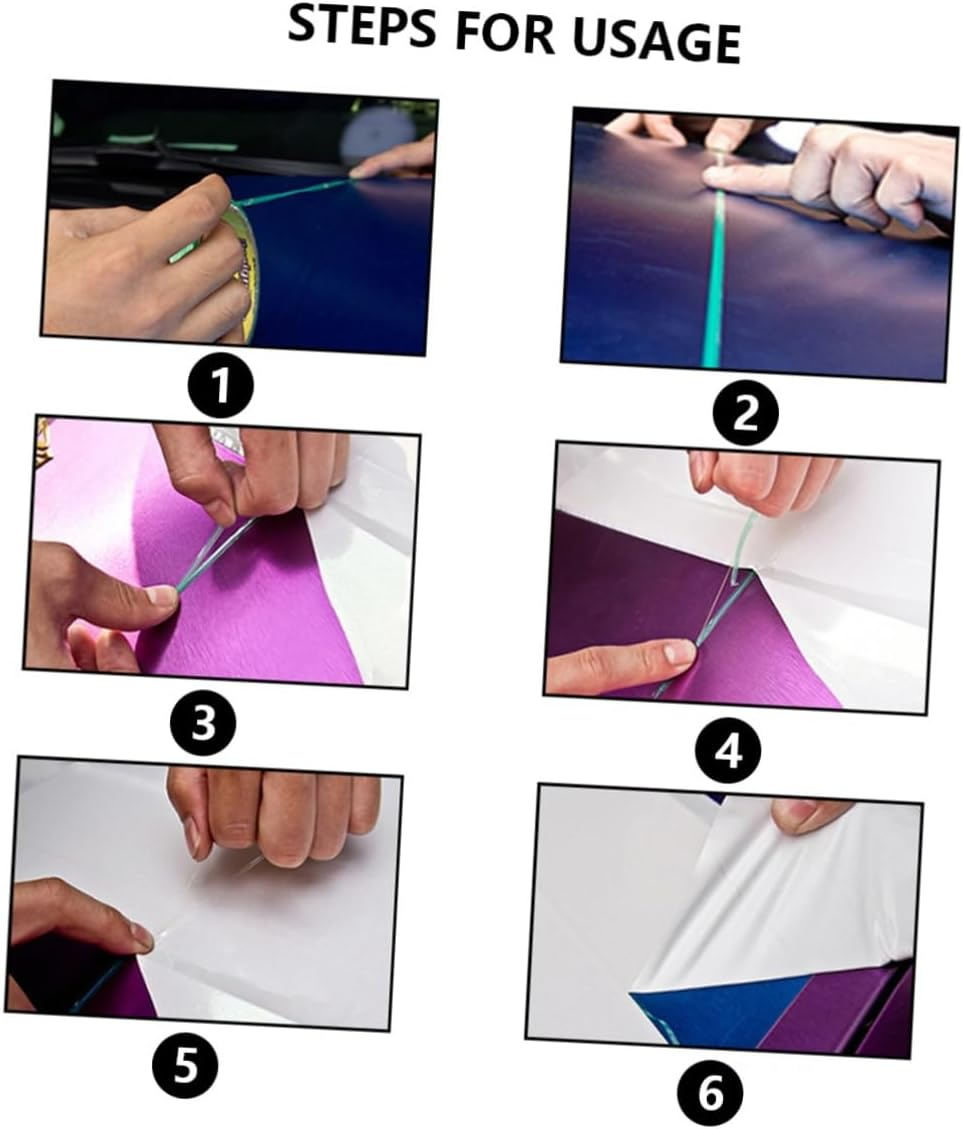 STEPS FOR USAGE

1

2

3

4

5

6