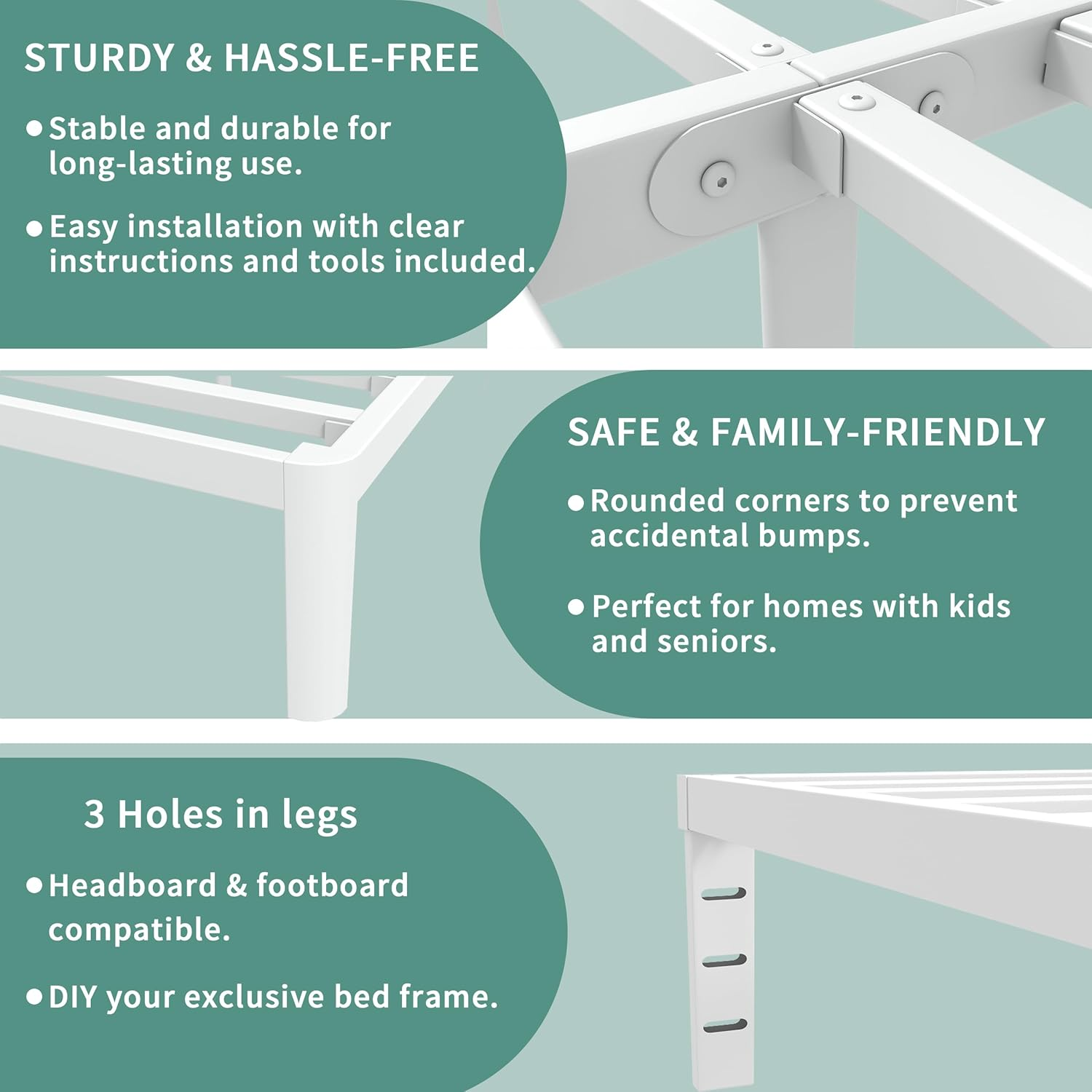 STURDY & HASSLE-FREE

● Stable and durable for long-lasting use.

● Easy installation with clear instructions and tools included.

SAFE & FAMILY-FRIENDLY

● Rounded corners to prevent accidental bumps.

● Perfect for homes with kids and seniors.

3 Holes in legs

● Headboard & footboard compatible.

● DIY your exclusive bed frame.