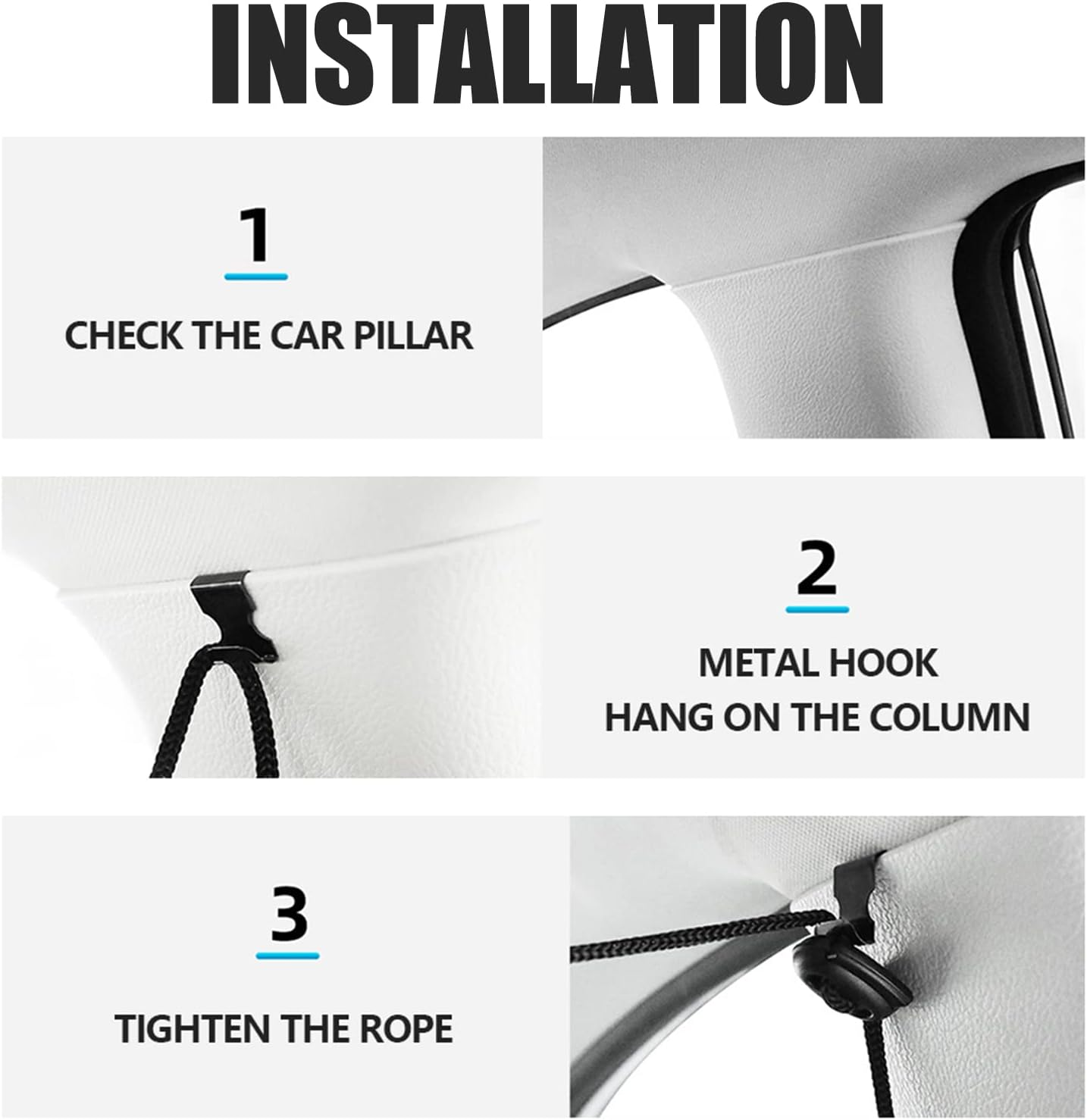 INSTALLATION

1

CHECK THE CAR PILLAR

2

METAL HOOK
HANG ON THE COLUMN

3

TIGHTEN THE ROPE