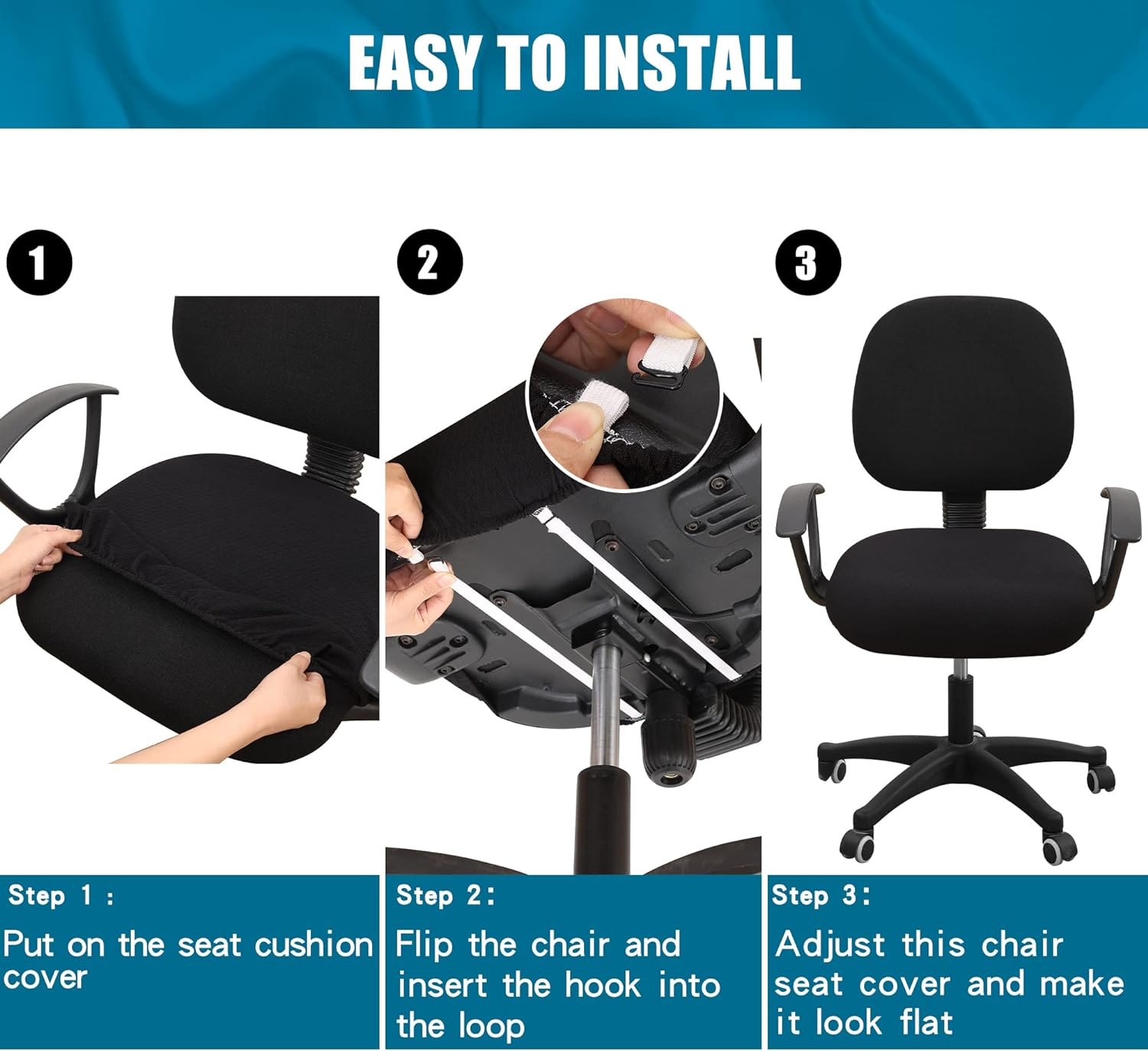 EASY TO INSTALL

1

2

3

Step 1 :
Put on the seat cushion cover

Step 2:
Flip the chair and insert the hook into the loop

Step 3:
Adjust this chair seat cover and make it look flat