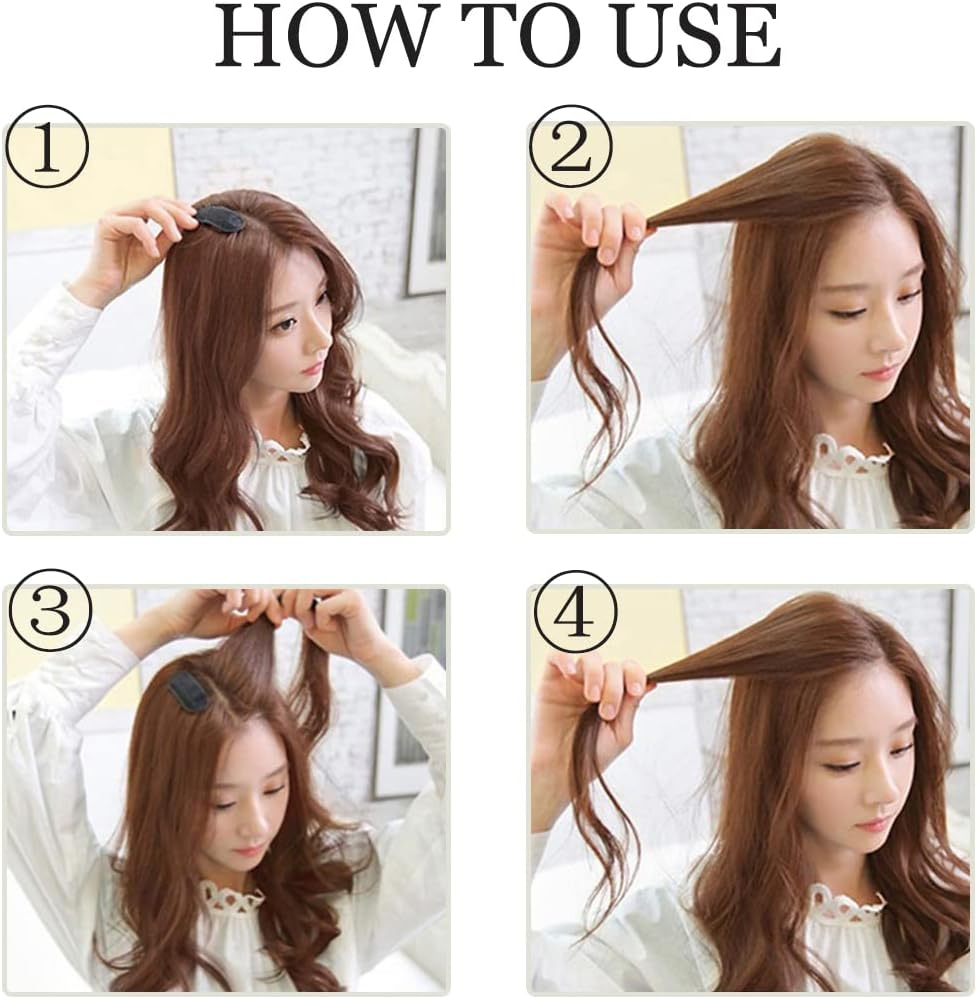 HOW TO USE

①

②

③

④