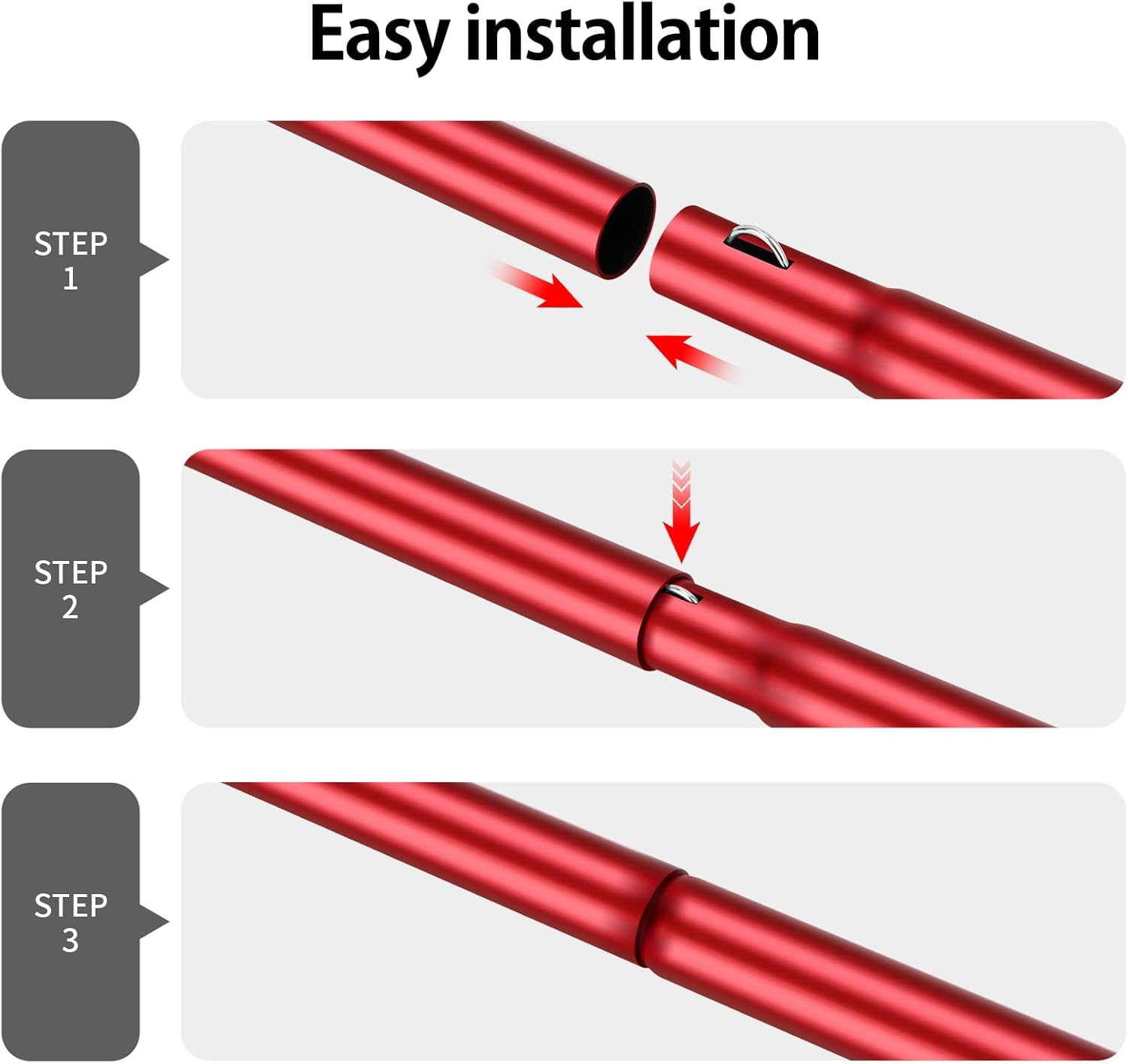 Easy installation

STEP 1

STEP 2

STEP 3