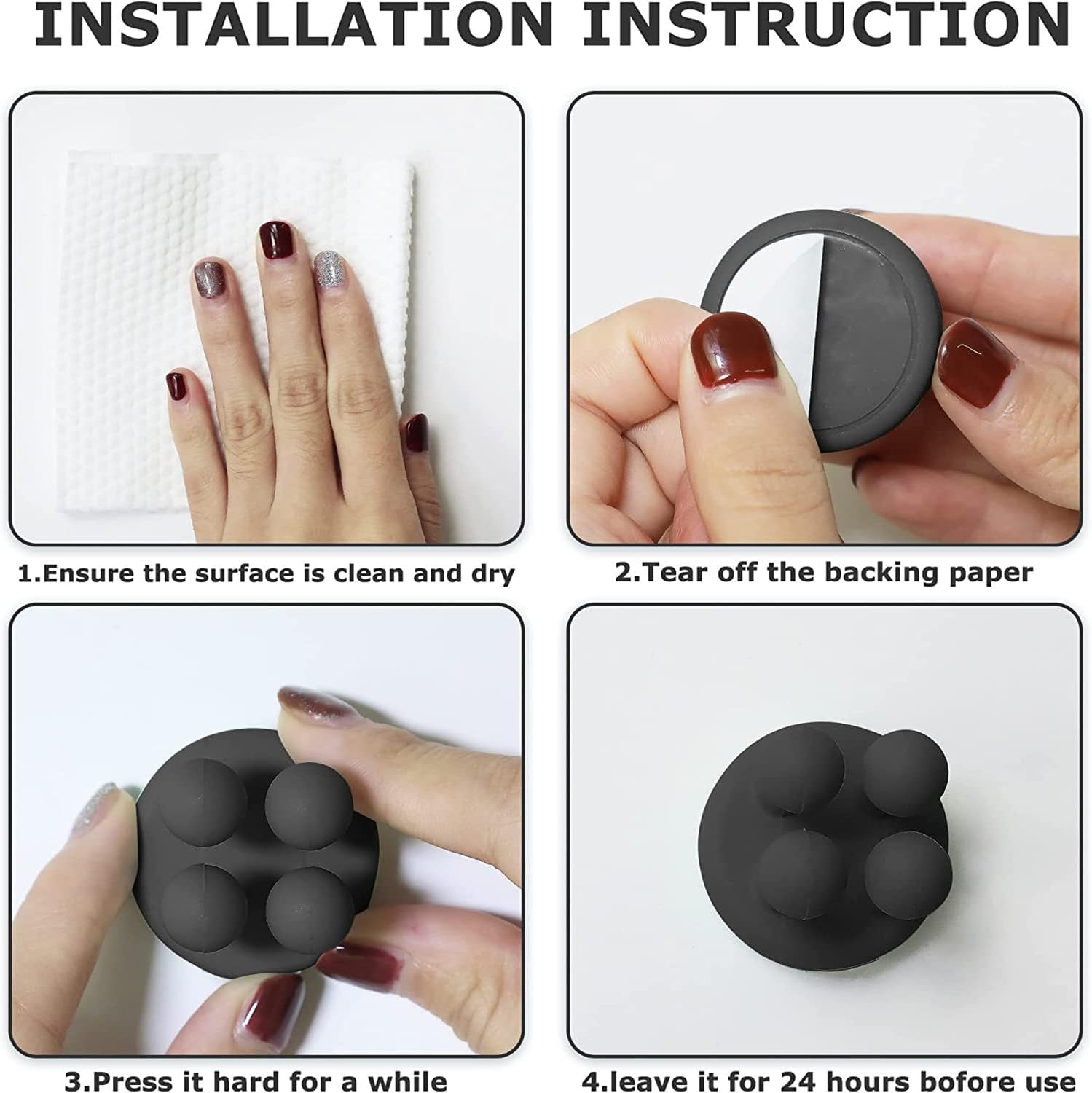 INSTALLATION INSTRUCTION

1.Ensure the surface is clean and dry

2.Tear off the backing paper

3.Press it hard for a while

4.leave it for 24 hours bofore use