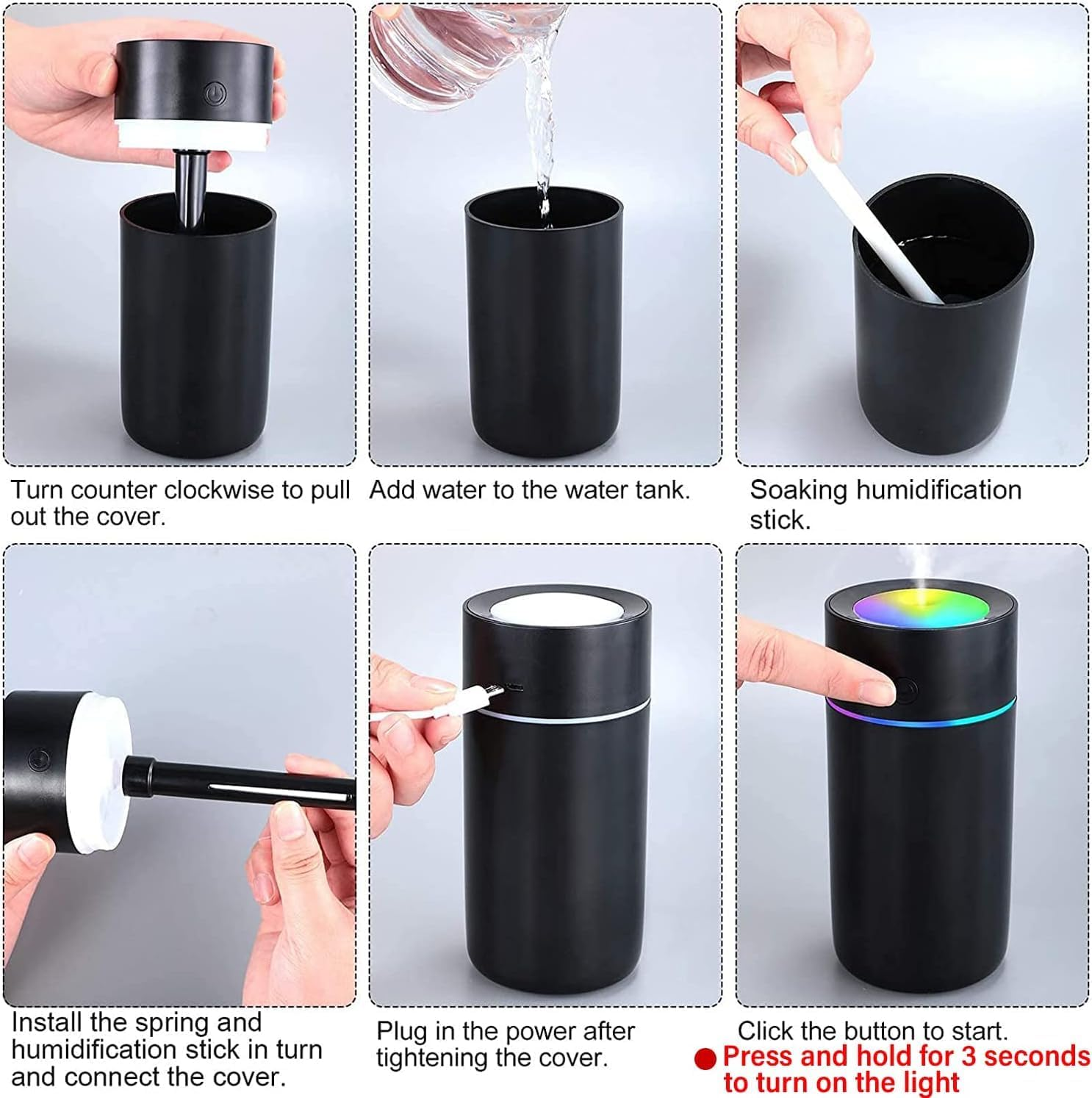 Turn counter clockwise to pull out the cover.

Add water to the water tank.

Soaking humidification stick.

Install the spring and humidification stick in turn and connect the cover.

Plug in the power after tightening the cover.

Click the button to start.
● Press and hold for 3 seconds to turn on the light