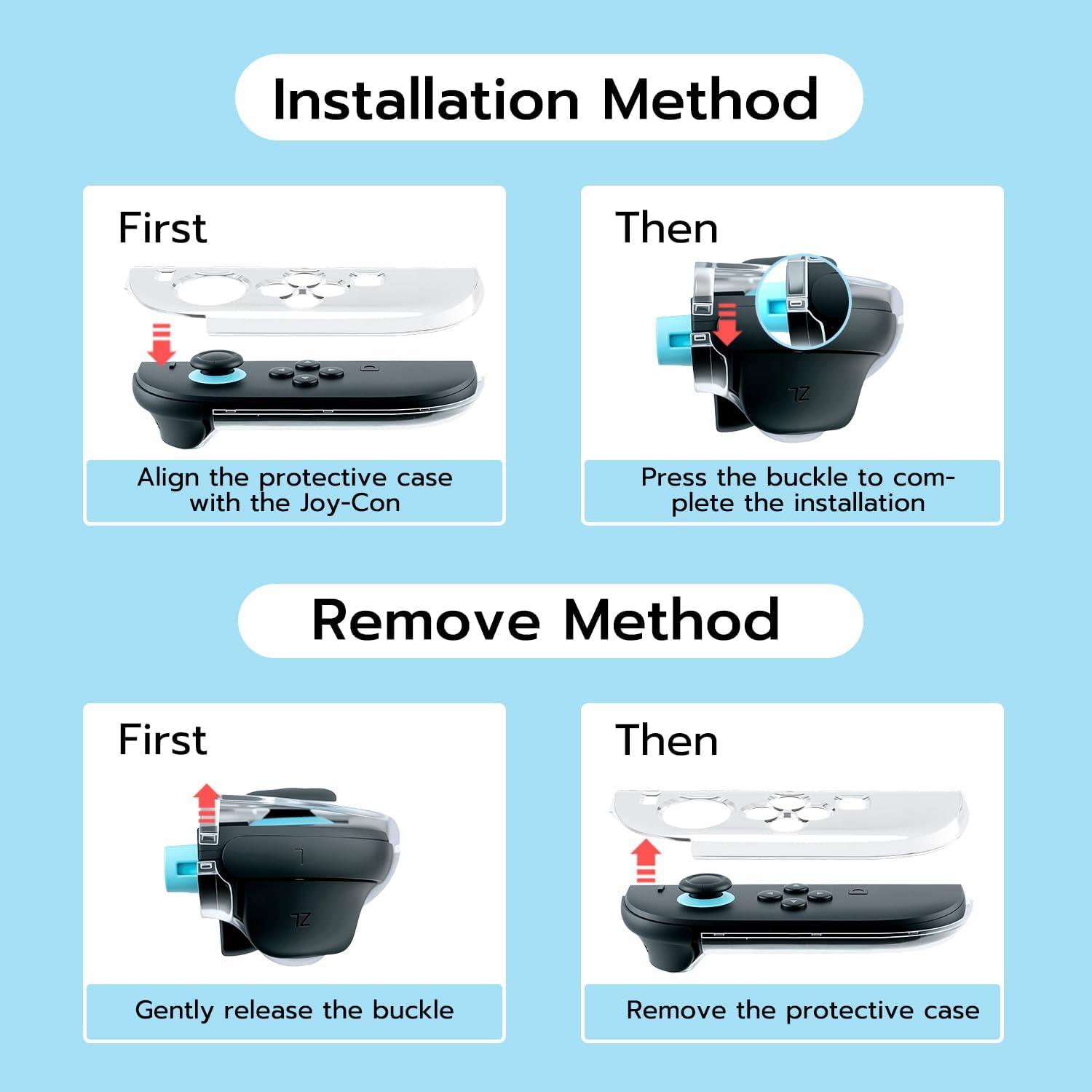 Installation Method

First

Align the protective case with the Joy-Con

Then

ZL

Press the buckle to complete the installation

Remove Method

First

L

ZL

Gently release the buckle

Then

Remove the protective case